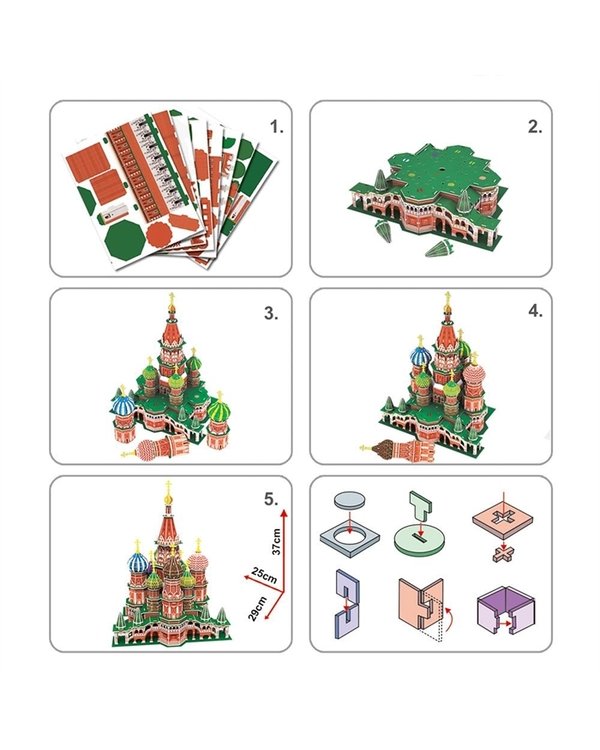 1.

2.

3.

4.

5.

37cm

25cm

29cm