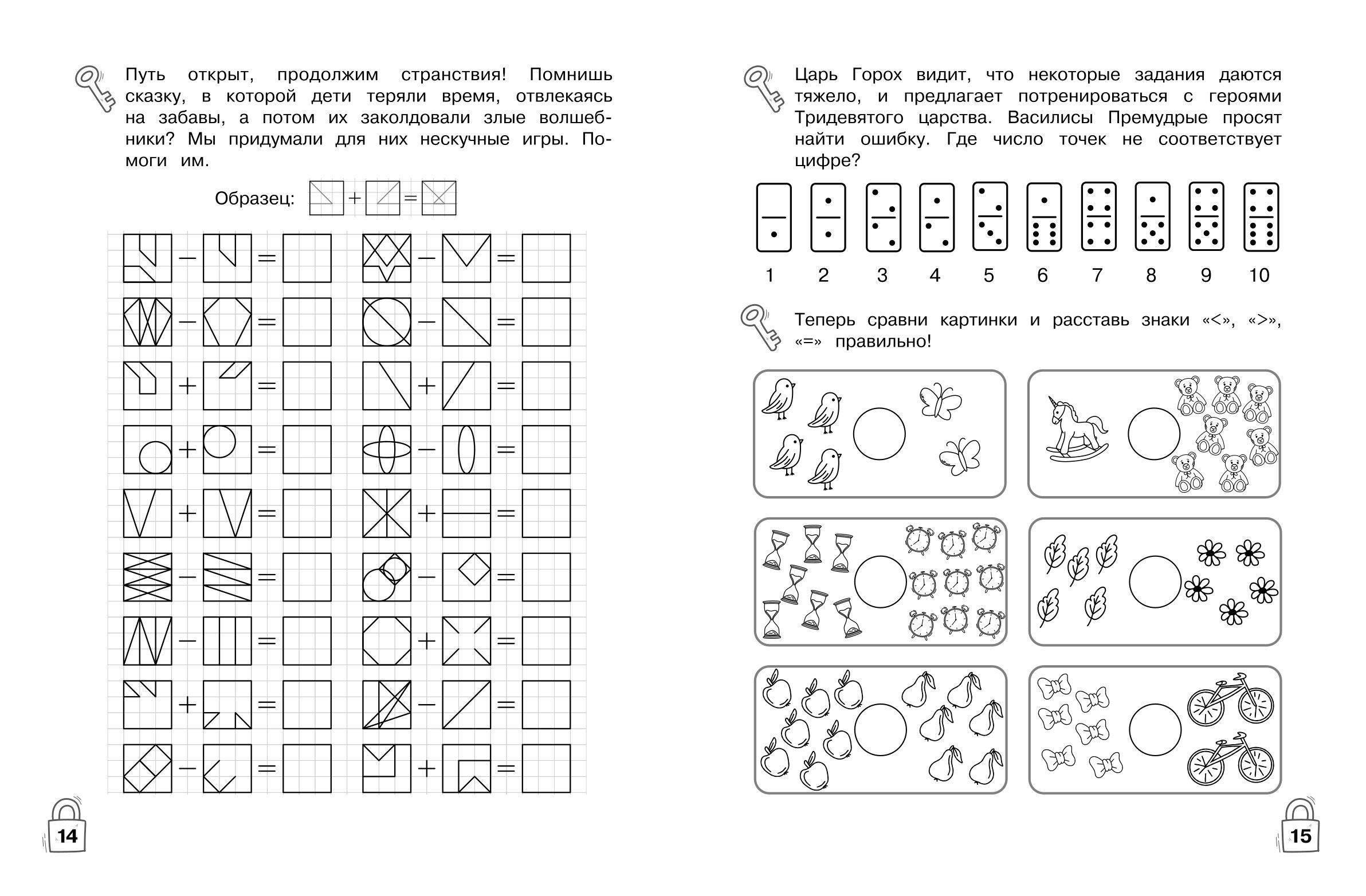 Путь открыт, продолжим странствия! Помнишь сказку, в которой дети теряли время, отвлекаясь на забавы, а потом их заколдовали злые волшебники? Мы придумали для них нескучные игры. Помоги им.

Образец: + =

− =
− =
− =
− =
+ =
+ =
+ =
− =
+ =
+ =
− =
− =
− =
+ =
+ =
− =
− =
+ =

14

Царь Горох видит, что некоторые задания даются тяжело, и предлагает потренироваться с героями Тридевятого царства. Василисы Премудрые просят найти ошибку. Где число точек не соответствует цифре?

1 2 3 4 5 6 7 8 9 10

Теперь сравни картинки и расставь знаки «<», «>», «=» правильно!

15