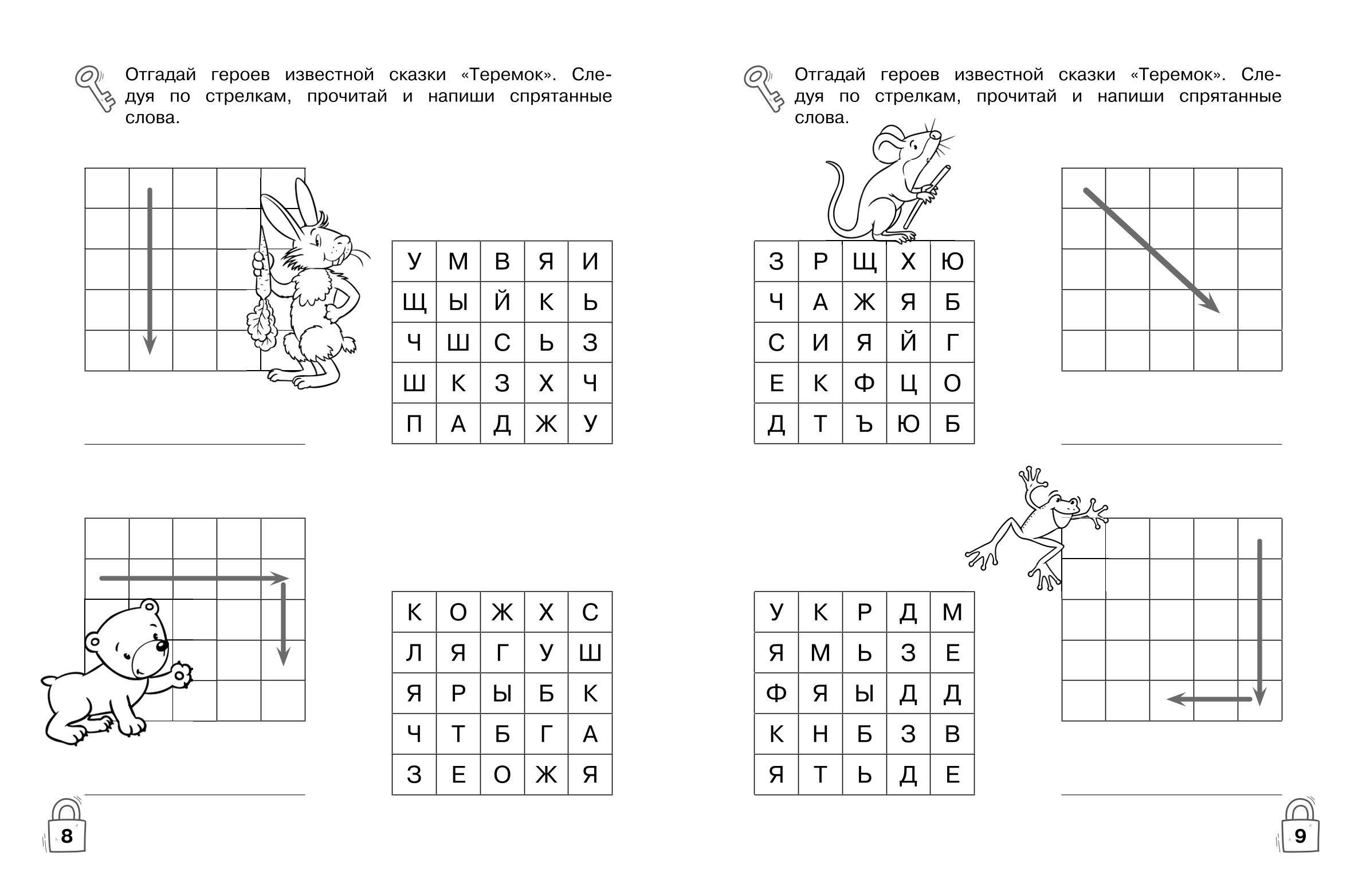 Отгадай героев известной сказки «Теремок». Следуя по стрелкам, прочитай и напиши спрятанные слова.

| У | М | В | Я | И |
|---|---|---|---|---|
| Щ | Ы | Й | К | Ь |
| Ч | Ш | С | Ь | З |
| Ш | К | З | Х | Ч |
| П | А | Д | Ж | У |

| К | О | Ж | Х | С |
|---|---|---|---|---|
| Л | Я | Г | У | Ш |
| Я | Р | Ы | Б | К |
| Ч | Т | Б | Г | А |
| З | Е | О | Ж | Я |

8

Отгадай героев известной сказки «Теремок». Следуя по стрелкам, прочитай и напиши спрятанные слова.

| З | Р | Щ | Х | Ю |
|---|---|---|---|---|
| Ч | А | Ж | Я | Б |
| С | И | Я | Й | Г |
| Е | К | Ф | Ц | О |
| Д | Т | Ъ | Ю | Б |

| У | К | Р | Д | М |
|---|---|---|---|---|
| Я | М | Ь | З | Е |
| Ф | Я | Ы | Д | Д |
| К | Н | Б | З | В |
| Я | Т | Ь | Д | Е |

9