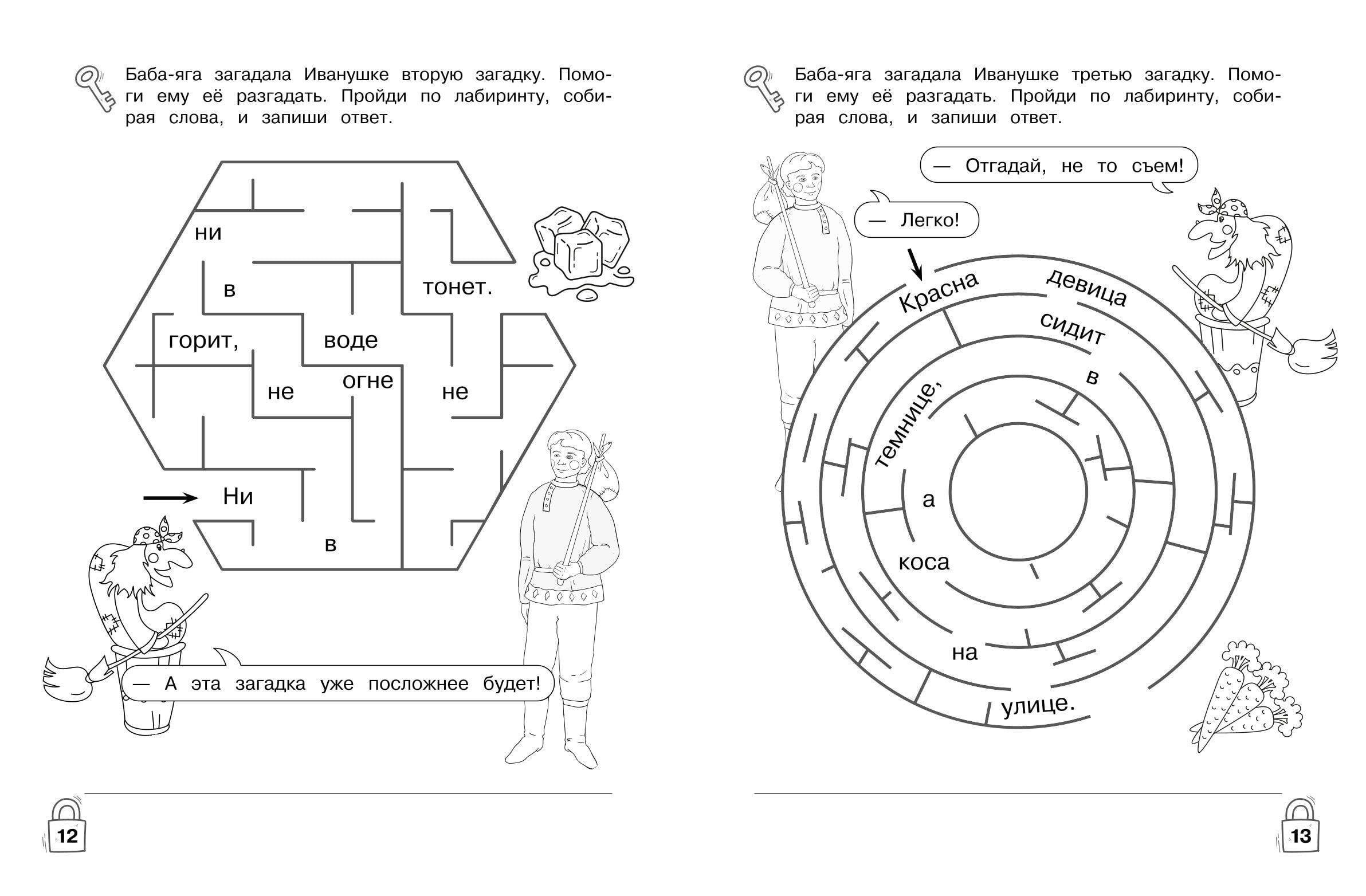 Баба-яга загадала Иванушке вторую загадку. Помоги ему её разгадать. Пройди по лабиринту, собирая слова, и запиши ответ.

ни

в

тонет.

горит,

воде

не

огне

не

Ни

в

— А эта загадка уже посложнее будет!

12

Баба-яга загадала Иванушке третью загадку. Помоги ему её разгадать. Пройди по лабиринту, собирая слова, и запиши ответ.

— Отгадай, не то съем!

— Легко!

Красна

девица

сидит

в

темнице,

а

коса

на

улице.

13