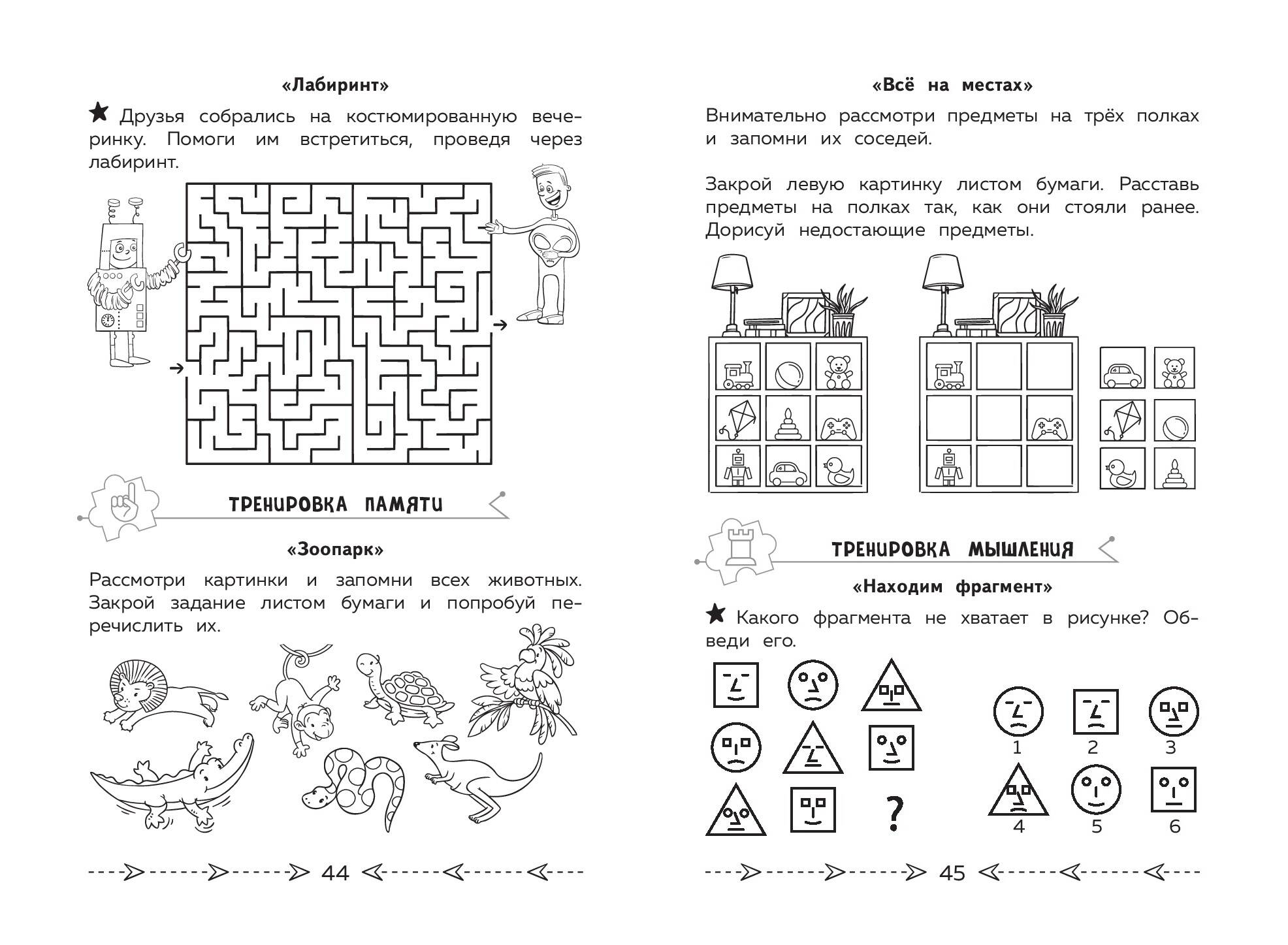 «Лабиринт»

★ Друзья собрались на костюмированную вечеринку. Помоги им встретиться, проведя через лабиринт.

ТРЕНИРОВКА ПАМЯТИ

«Зоопарк»

Рассмотри картинки и запомни всех животных. Закрой задание листом бумаги и попробуй перечислить их.

44

«Всё на местах»

Внимательно рассмотри предметы на трёх полках и запомни их соседей.

Закрой левую картинку листом бумаги. Расставь предметы на полках так, как они стояли ранее. Дорисуй недостающие предметы.

ТРЕНИРОВКА МЫШЛЕНИЯ

«Находим фрагмент»

★ Какого фрагмента не хватает в рисунке? Обведи его.

?

1 2 3

4 5 6

45