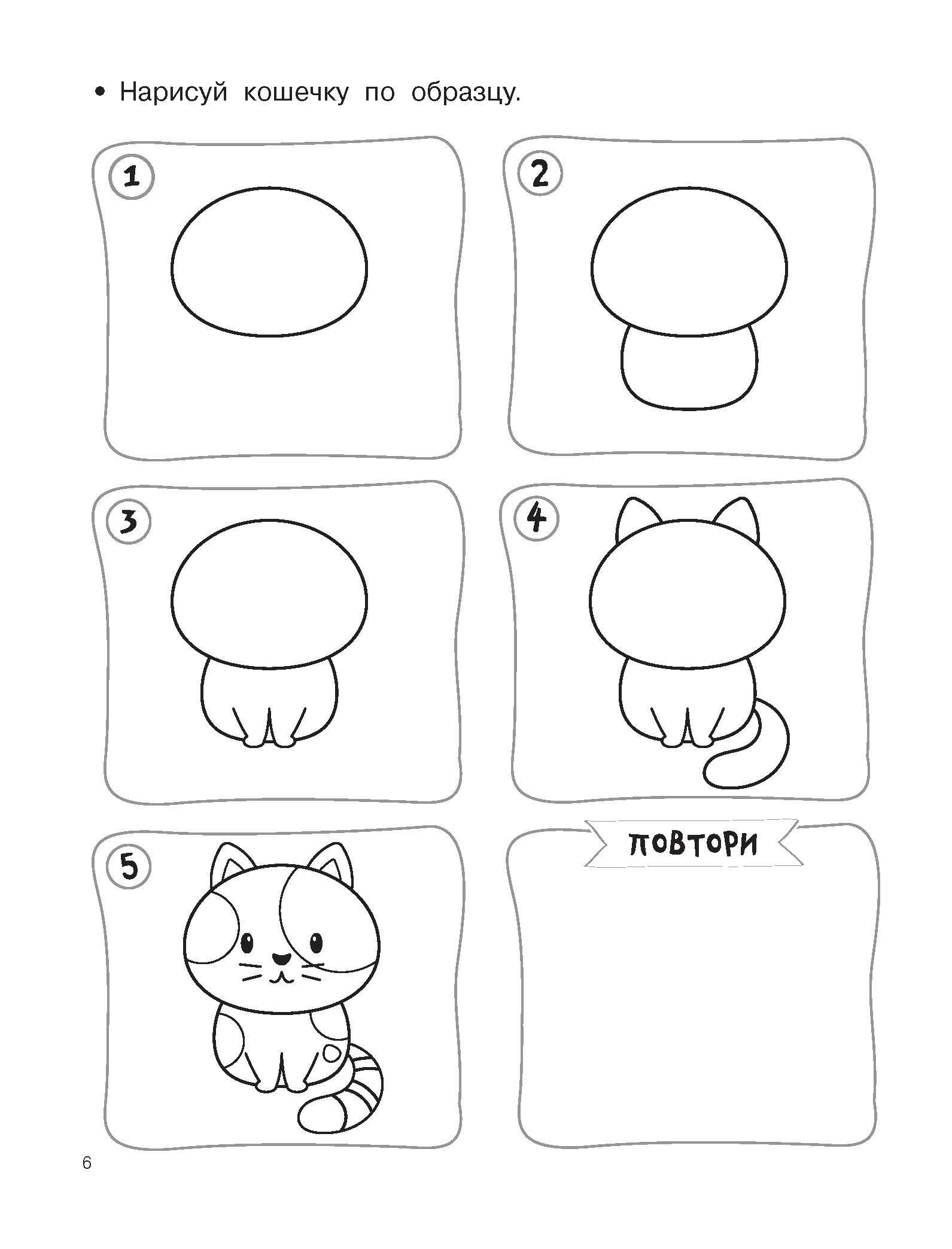 • Нарисуй кошечку по образцу.

1

2

3

4

5

ПОВТОРИ

6