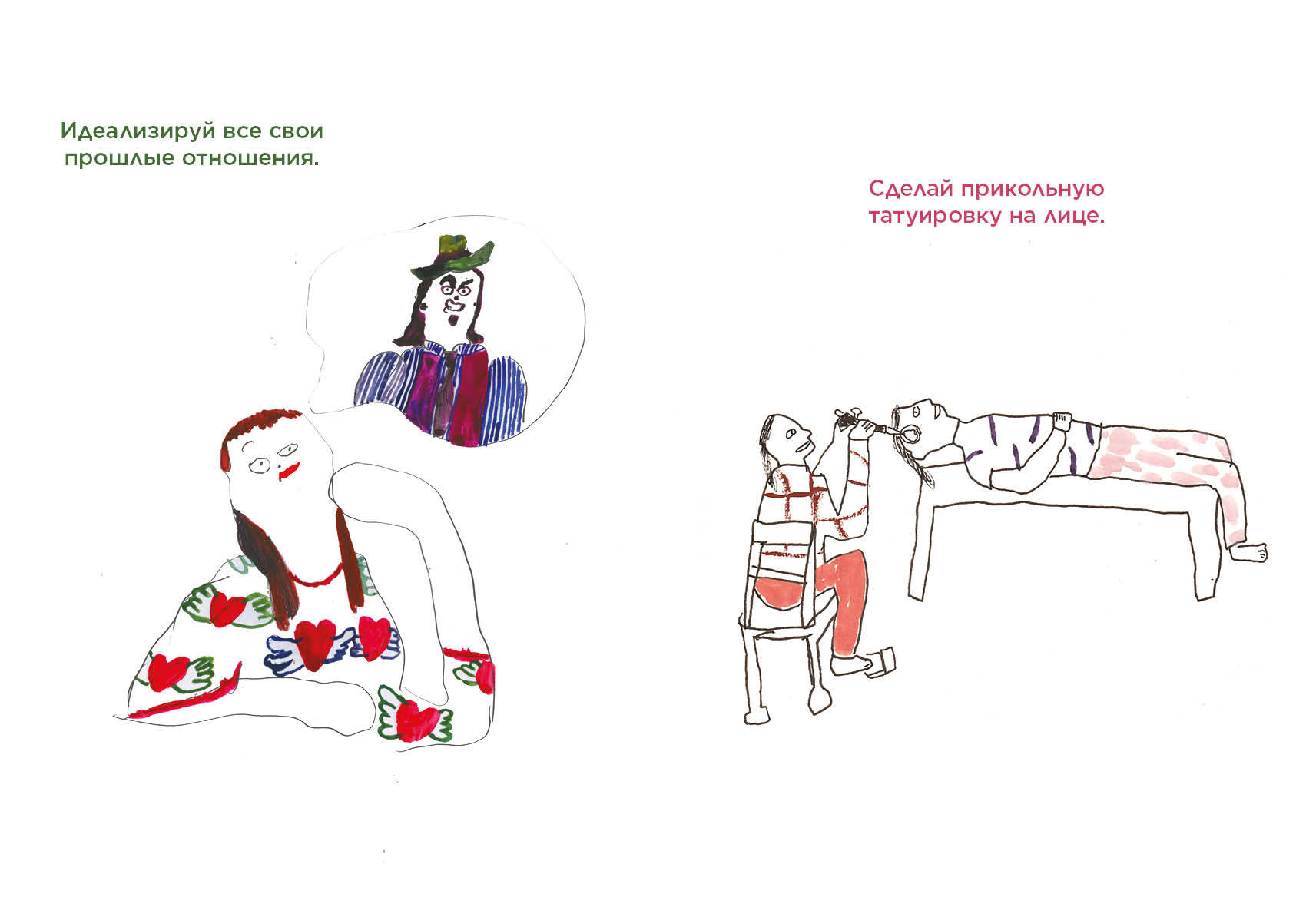 Идеализируй все свои прошлые отношения.

Сделай прикольную татуировку на лице.