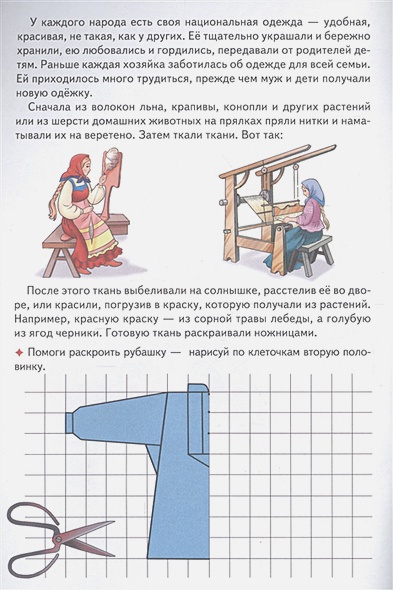 У каждого народа есть своя национальная одежда — удобная, красивая, не такая, как у других. Её тщательно украшали и бережно хранили, ею любовались и гордились, передавали от родителей детям. Раньше каждая хозяйка заботилась об одежде для всей семьи. Ей приходилось много трудиться, прежде чем муж и дети получали новую одёжку.

Сначала из волокон льна, крапивы, конопли и других растений или из шерсти домашних животных на прялках пряли нитки и наматывали их на веретено. Затем ткали ткани. Вот так:

После этого ткань выбеливали на солнышке, расстелив её во дворе, или красили, погрузив в краску, которую получали из растений. Например, красную краску — из сорной травы лебеды, а голубую из ягод черники. Готовую ткань раскраивали ножницами.

✦ Помоги раскроить рубашку — нарисуй по клеточкам вторую половинку.