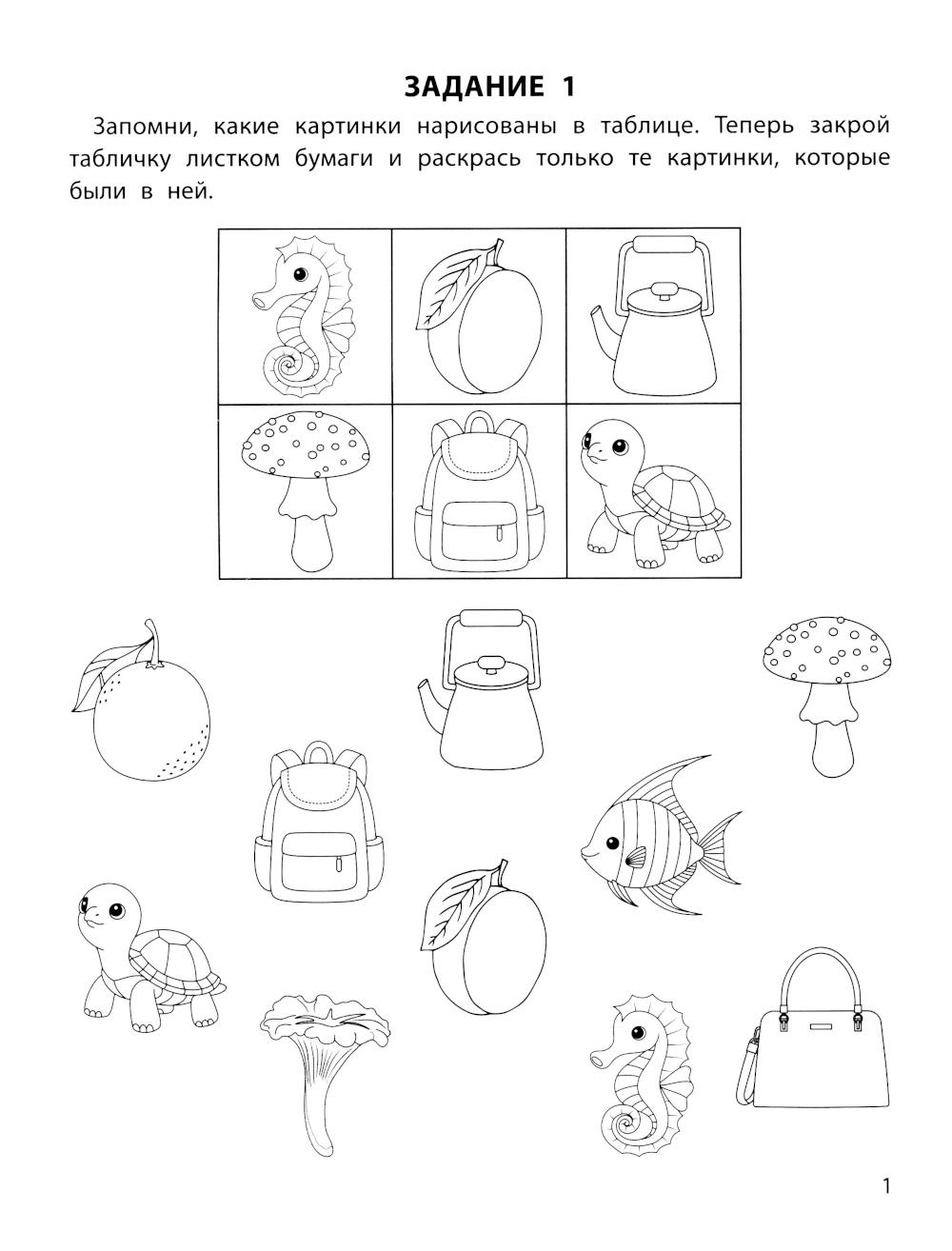 ЗАДАНИЕ 1

Запомни, какие картинки нарисованы в таблице. Теперь закрой табличку листком бумаги и раскрась только те картинки, которые были в ней.

1