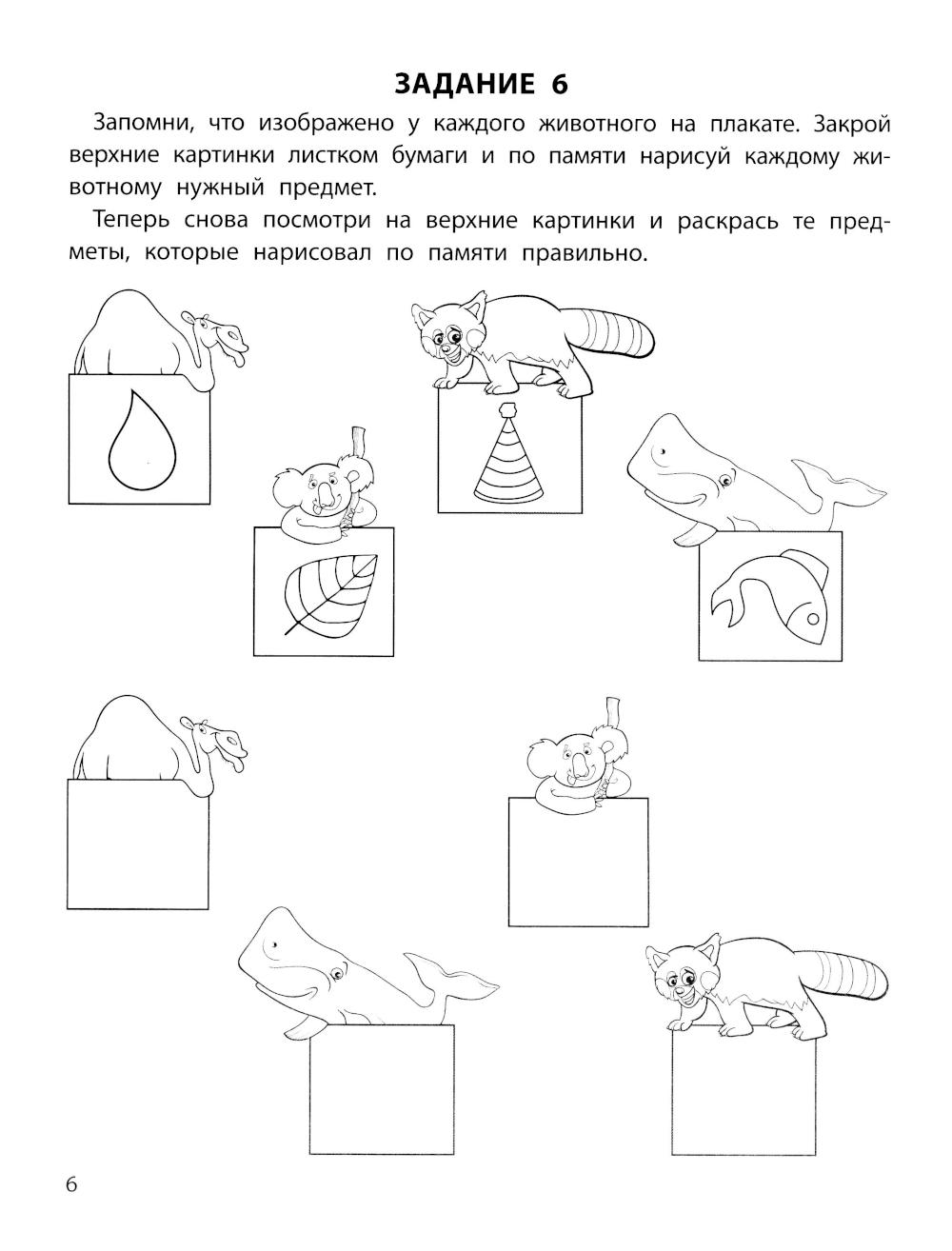 ЗАДАНИЕ 6

Запомни, что изображено у каждого животного на плакате. Закрой верхние картинки листком бумаги и по памяти нарисуй каждому животному нужный предмет.

Теперь снова посмотри на верхние картинки и раскрась те предметы, которые нарисовал по памяти правильно.

6