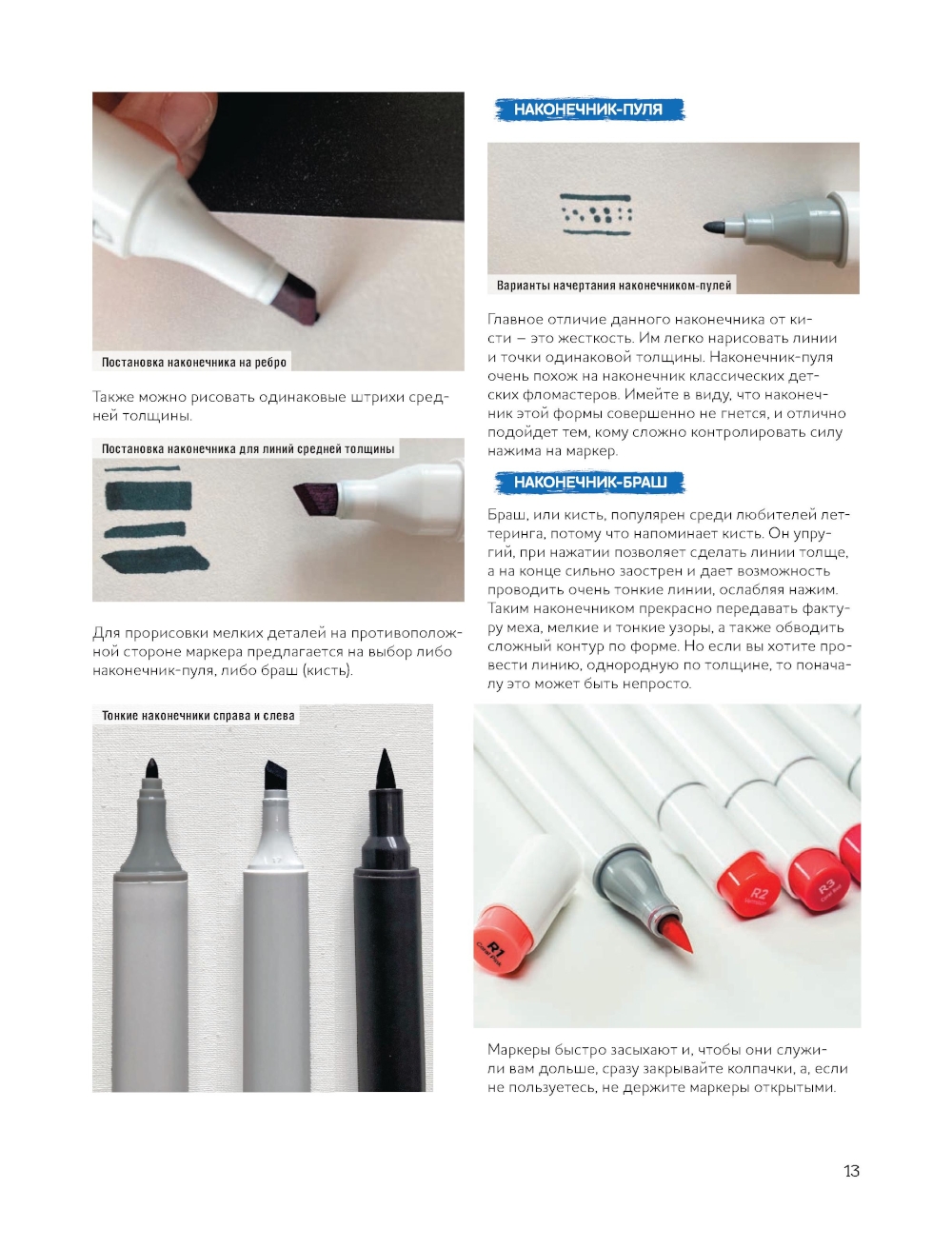 Постановка наконечника на ребро

Также можно рисовать одинаковые штрихи средней толщины.

Постановка наконечника для линий средней толщины

Для прорисовки мелких деталей на противоположной стороне маркера предлагается на выбор либо наконечник-пуля, либо браш (кисть).

Тонкие наконечники справа и слева

НАКОНЕЧНИК-ПУЛЯ

Варианты начертания наконечником-пулей

Главное отличие данного наконечника от кисти — это жесткость. Им легко нарисовать линии и точки одинаковой толщины. Наконечник-пуля очень похож на наконечник классических детских фломастеров. Имейте в виду, что наконечник этой формы совершенно не гнется, и отлично подойдет тем, кому сложно контролировать силу нажима на маркер.

НАКОНЕЧНИК-БРАШ

Браш, или кисть, популярен среди любителей леттеринга, потому что напоминает кисть. Он упругий, при нажатии позволяет сделать линии толще, а на конце сильно заострен и дает возможность проводить очень тонкие линии, ослабляя нажим. Таким наконечником прекрасно передавать фактуру меха, мелкие и тонкие узоры, а также обводить сложный контур по форме. Но если вы хотите провести линию, однородную по толщине, то поначалу это может быть непросто.

R1
R2
R3

Маркеры быстро засыхают и, чтобы они служили вам дольше, сразу закрывайте колпачки, а, если не пользуетесь, не держите маркеры открытыми.

13