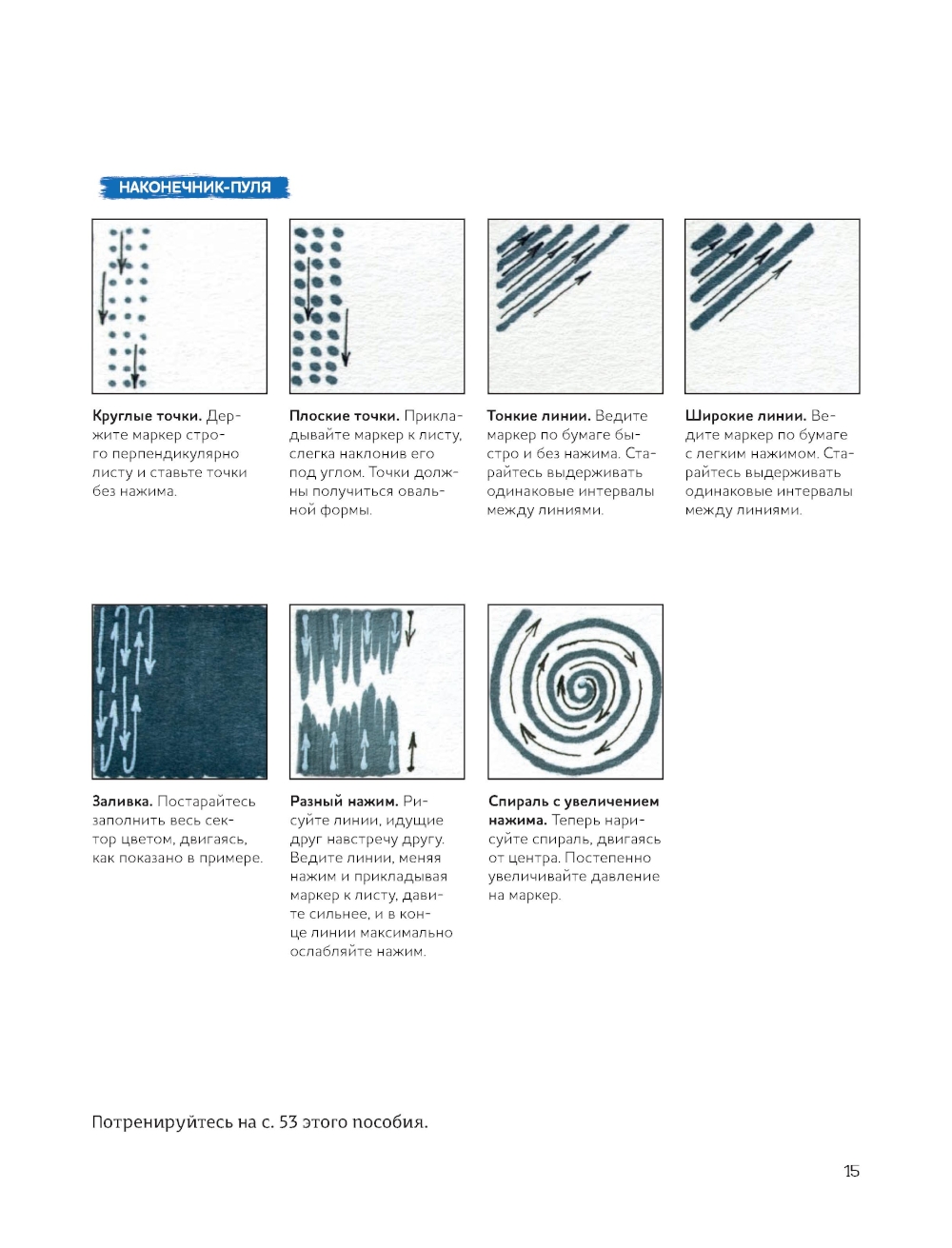 НАКОНЕЧНИК-ПУЛЯ

**Круглые точки.** Держите маркер строго перпендикулярно листу и ставьте точки без нажима.

**Плоские точки.** Прикладывайте маркер к листу, слегка наклонив его под углом. Точки должны получиться овальной формы.

**Тонкие линии.** Ведите маркер по бумаге быстро и без нажима. Старайтесь выдерживать одинаковые интервалы между линиями.

**Широкие линии.** Ведите маркер по бумаге с легким нажимом. Старайтесь выдерживать одинаковые интервалы между линиями.

**Заливка.** Постарайтесь заполнить весь сектор цветом, двигаясь, как показано в примере.

**Разный нажим.** Рисуйте линии, идущие друг навстречу другу. Ведите линии, меняя нажим и прикладывая маркер к листу, давите сильнее, и в конце линии максимально ослабляйте нажим.

**Спираль с увеличением нажима.** Теперь нарисуйте спираль, двигаясь от центра. Постепенно увеличивайте давление на маркер.

Потренируйтесь на с. 53 этого пособия.

15