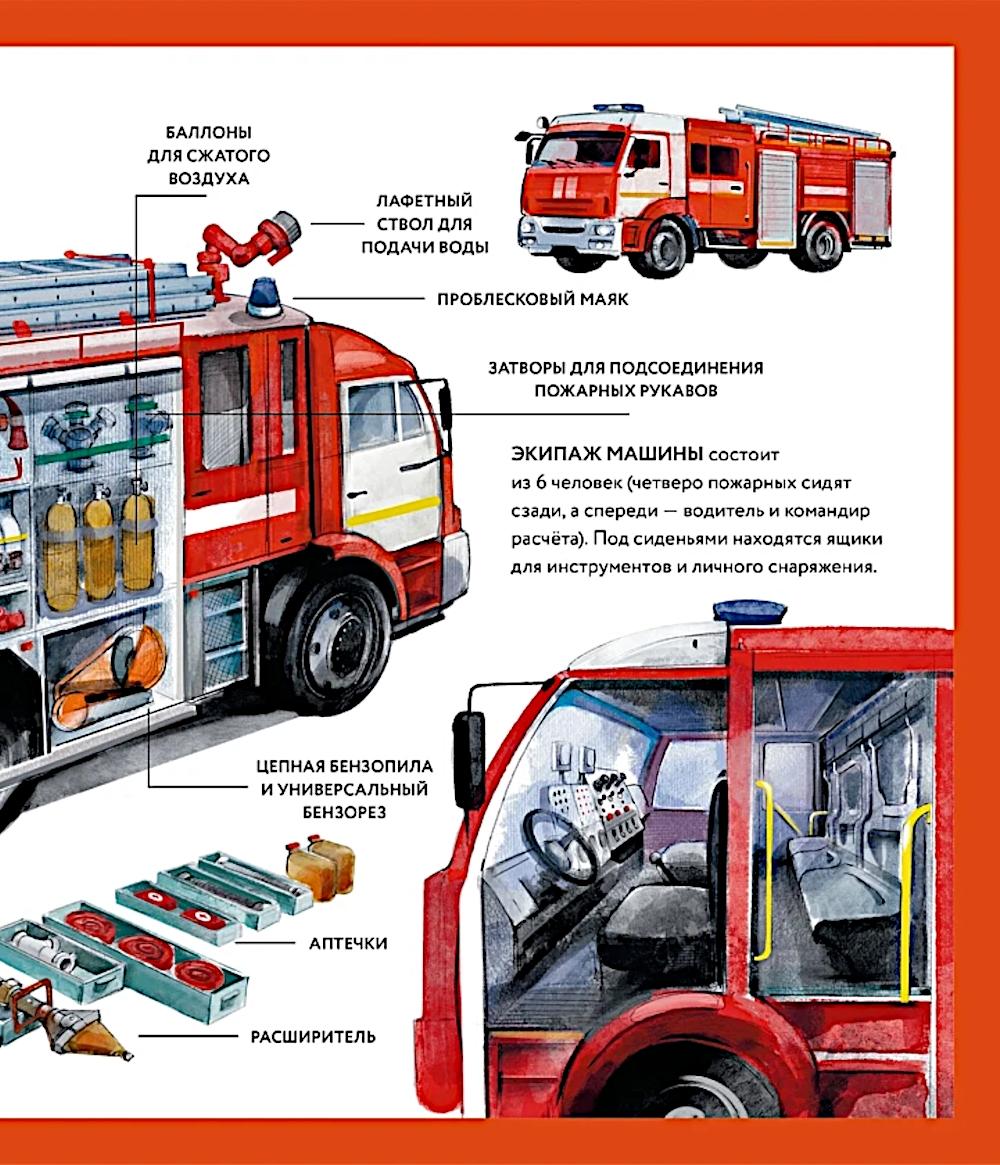 БАЛЛОНЫ ДЛЯ СЖАТОГО ВОЗДУХА

ЛАФЕТНЫЙ СТВОЛ ДЛЯ ПОДАЧИ ВОДЫ

ПРОБЛЕСКОВЫЙ МАЯК

ЗАТВОРЫ ДЛЯ ПОДСОЕДИНЕНИЯ ПОЖАРНЫХ РУКАВОВ

ЭКИПАЖ МАШИНЫ состоит из 6 человек (четверо пожарных сидят сзади, а спереди — водитель и командир расчёта). Под сиденьями находятся ящики для инструментов и личного снаряжения.

ЦЕПНАЯ БЕНЗОПИЛА И УНИВЕРСАЛЬНЫЙ БЕНЗОРЕЗ

АПТЕЧКИ

РАСШИРИТЕЛЬ