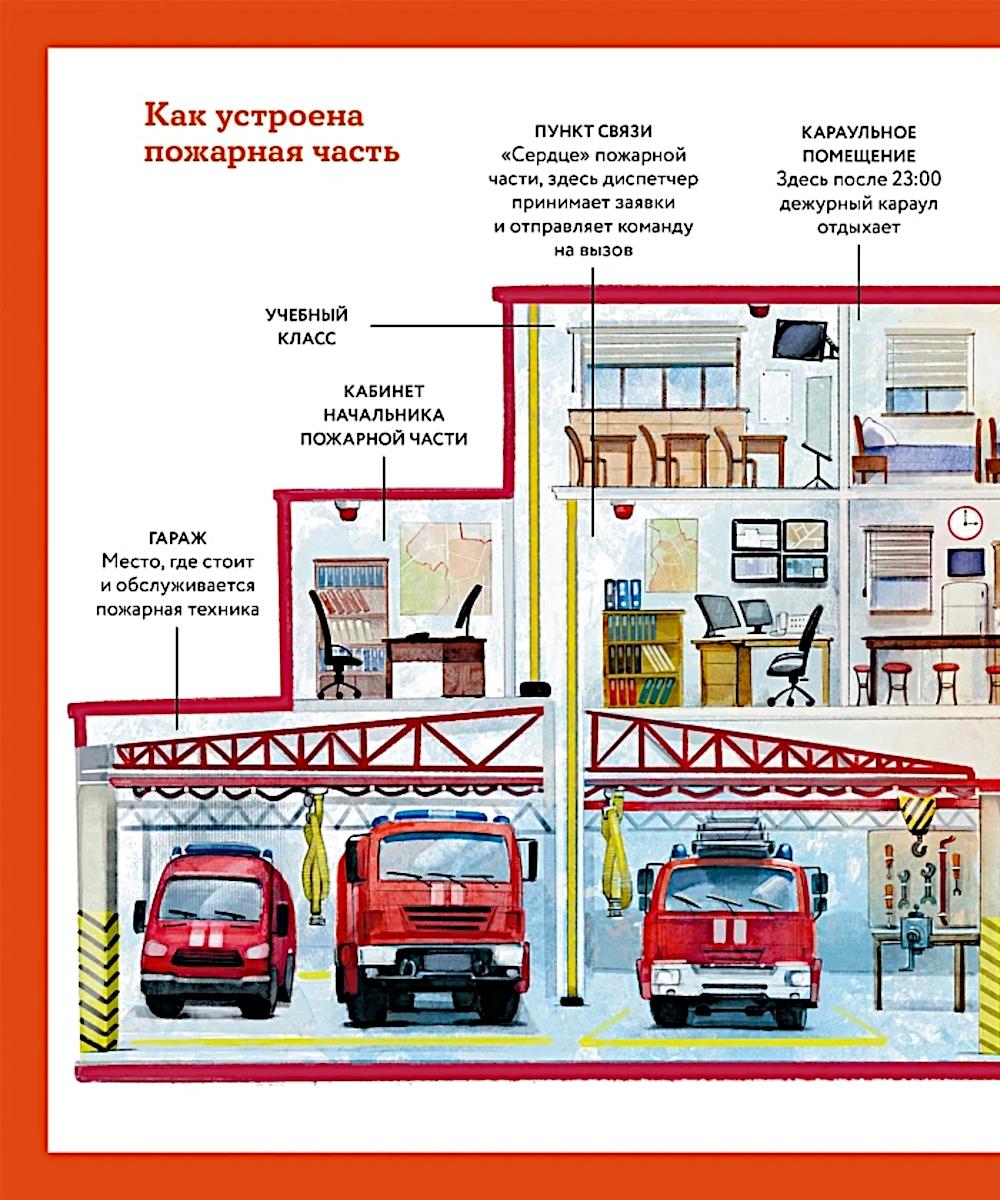 Как устроена пожарная часть

ПУНКТ СВЯЗИ
«Сердце» пожарной части, здесь диспетчер принимает заявки и отправляет команду на вызов

КАРАУЛЬНОЕ ПОМЕЩЕНИЕ
Здесь после 23:00 дежурный караул отдыхает

УЧЕБНЫЙ КЛАСС

КАБИНЕТ НАЧАЛЬНИКА ПОЖАРНОЙ ЧАСТИ

ГАРАЖ
Место, где стоит и обслуживается пожарная техника