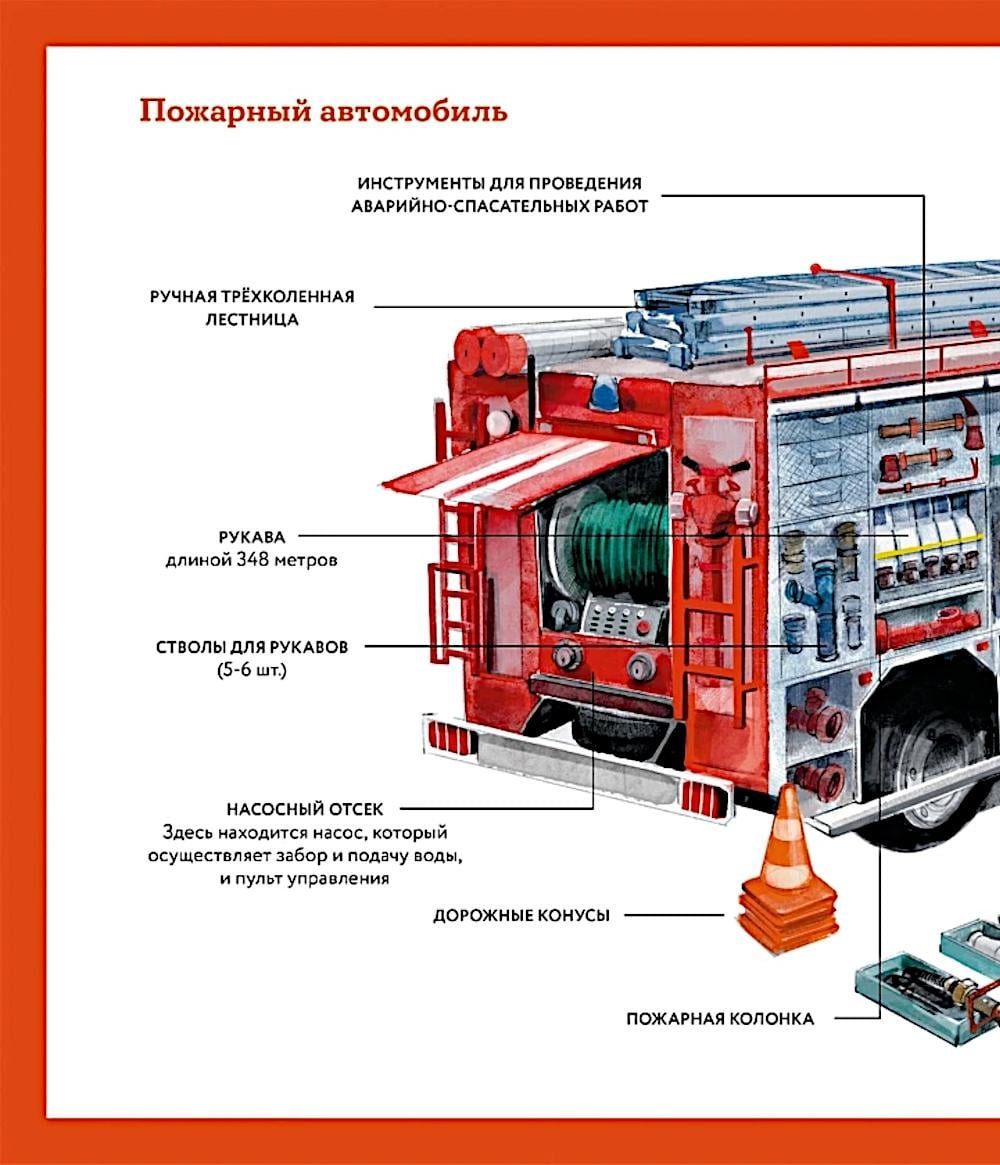 Пожарный автомобиль

ИНСТРУМЕНТЫ ДЛЯ ПРОВЕДЕНИЯ АВАРИЙНО-СПАСАТЕЛЬНЫХ РАБОТ

РУЧНАЯ ТРЁХКОЛЕННАЯ ЛЕСТНИЦА

РУКАВА
длиной 348 метров

СТВОЛЫ ДЛЯ РУКАВОВ
(5-6 шт.)

НАСОСНЫЙ ОТСЕК
Здесь находится насос, который осуществляет забор и подачу воды, и пульт управления

ДОРОЖНЫЕ КОНУСЫ

ПОЖАРНАЯ КОЛОНКА