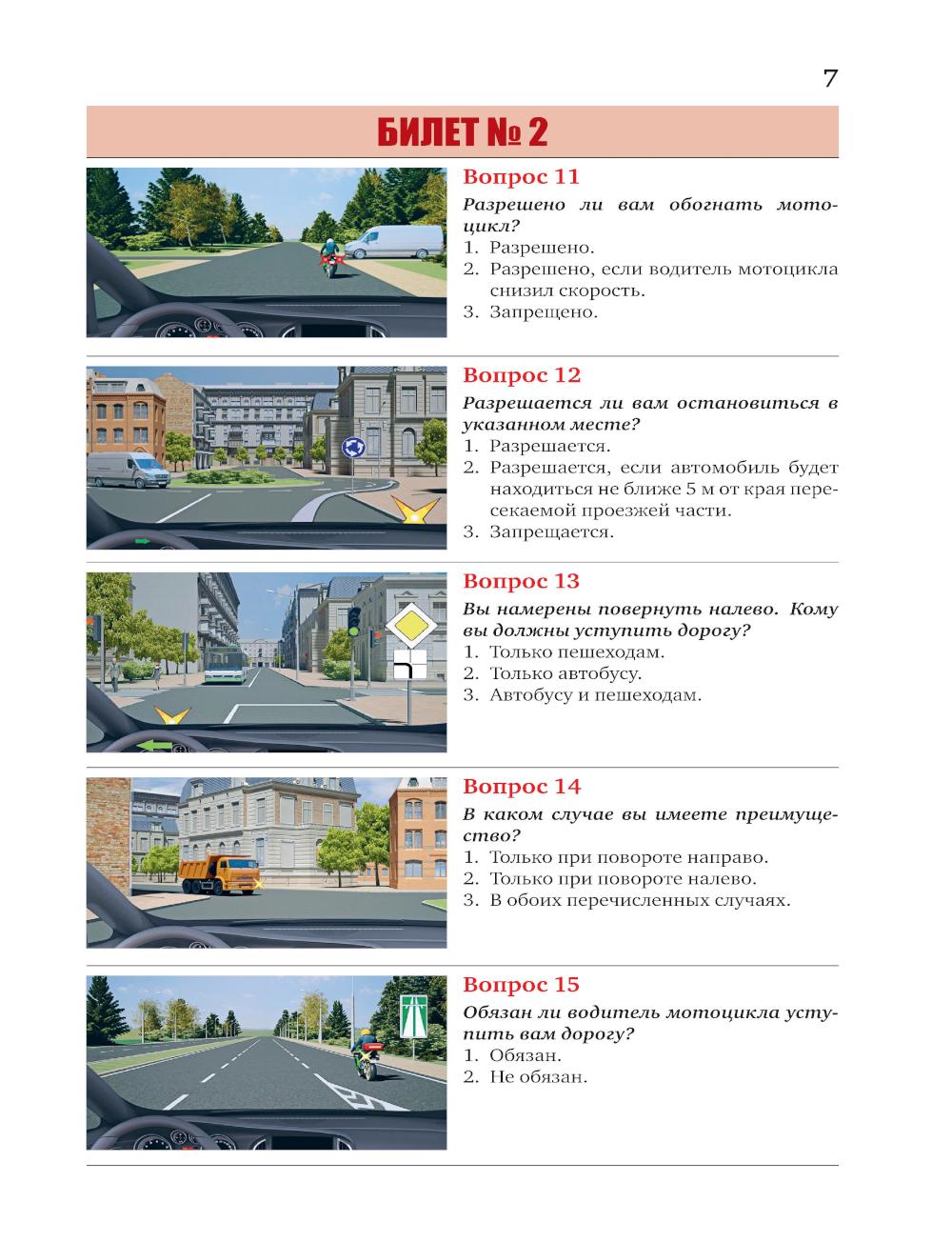 7

БИЛЕТ № 2

Вопрос 11
Разрешено ли вам обогнать мотоцикл?
1. Разрешено.
2. Разрешено, если водитель мотоцикла снизил скорость.
3. Запрещено.

Вопрос 12
Разрешается ли вам остановиться в указанном месте?
1. Разрешается.
2. Разрешается, если автомобиль будет находиться не ближе 5 м от края пересекаемой проезжей части.
3. Запрещается.

Вопрос 13
Вы намерены повернуть налево. Кому вы должны уступить дорогу?
1. Только пешеходам.
2. Только автобусу.
3. Автобусу и пешеходам.

Вопрос 14
В каком случае вы имеете преимущество?
1. Только при повороте направо.
2. Только при повороте налево.
3. В обоих перечисленных случаях.

Вопрос 15
Обязан ли водитель мотоцикла уступить вам дорогу?
1. Обязан.
2. Не обязан.