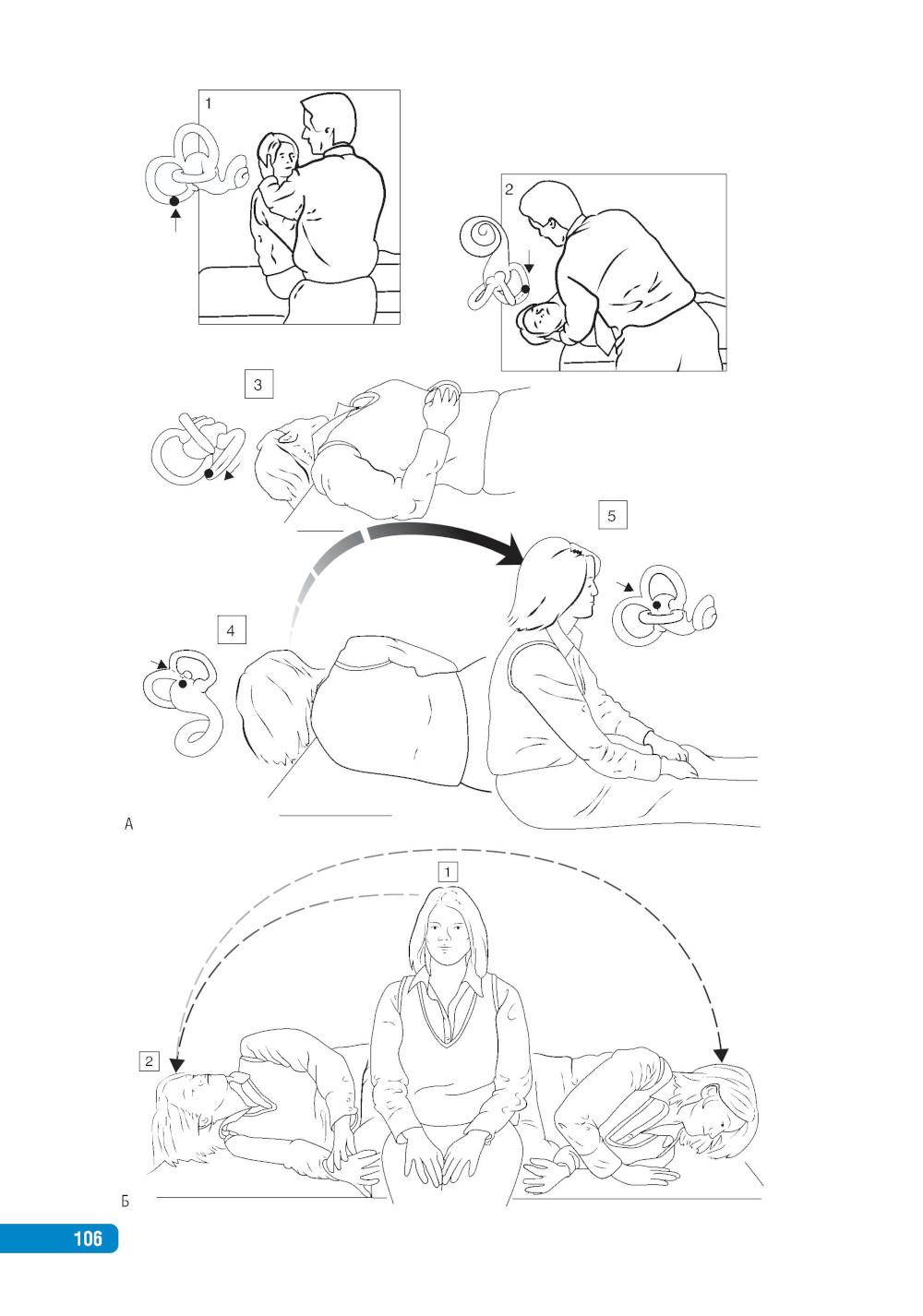 1

2

3

5

4

А

1

2

Б

106