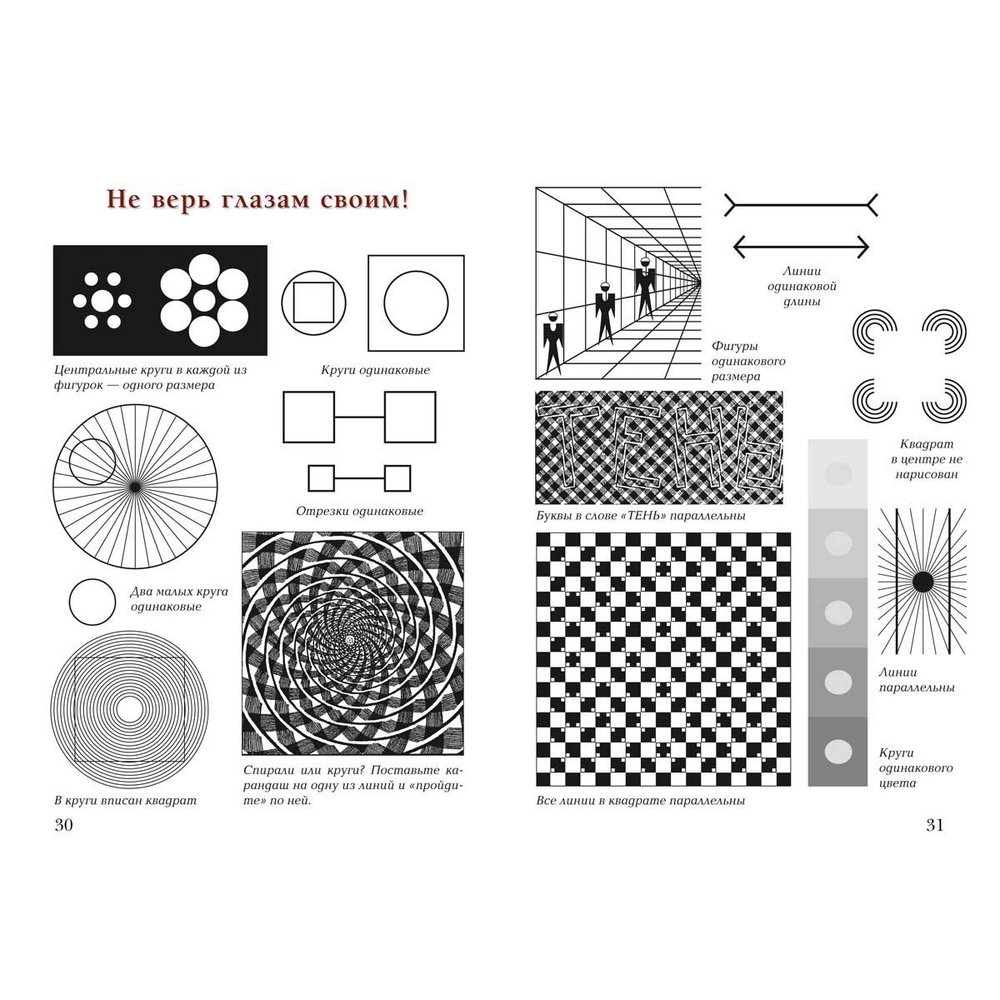 Не верь глазам своим!

Центральные круги в каждой из фигурок — одного размера

Круги одинаковые

Отрезки одинаковые

Два малых круга одинаковые

В круги вписан квадрат

Спирали или круги? Поставьте карандаш на одну из линий и «пройдите» по ней.

30

Линии одинаковой длины

Фигуры одинакового размера

ТЕНЬ

Буквы в слове «ТЕНЬ» параллельны

Квадрат в центре не нарисован

Линии параллельны

Круги одинакового цвета

Все линии в квадрате параллельны

31