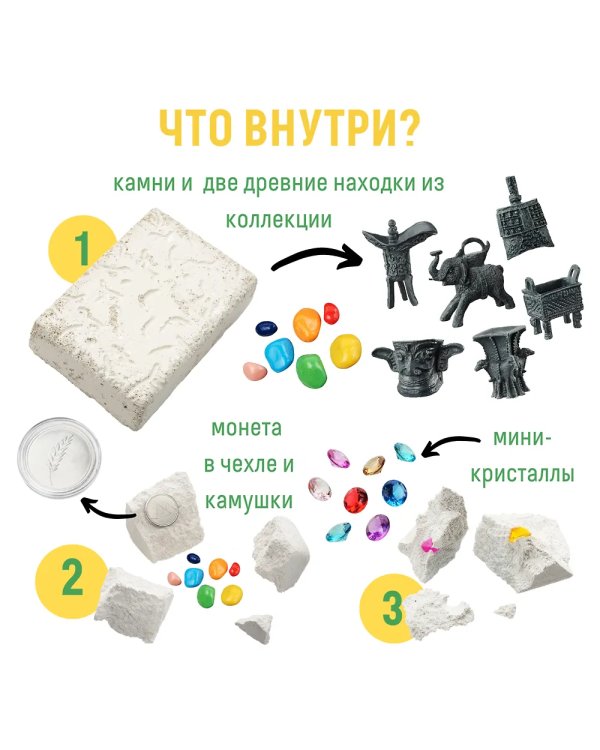 ЧТО ВНУТРИ?

камни и две древние находки из коллекции

1

монета в чехле и камушки

мини-кристаллы

2

3