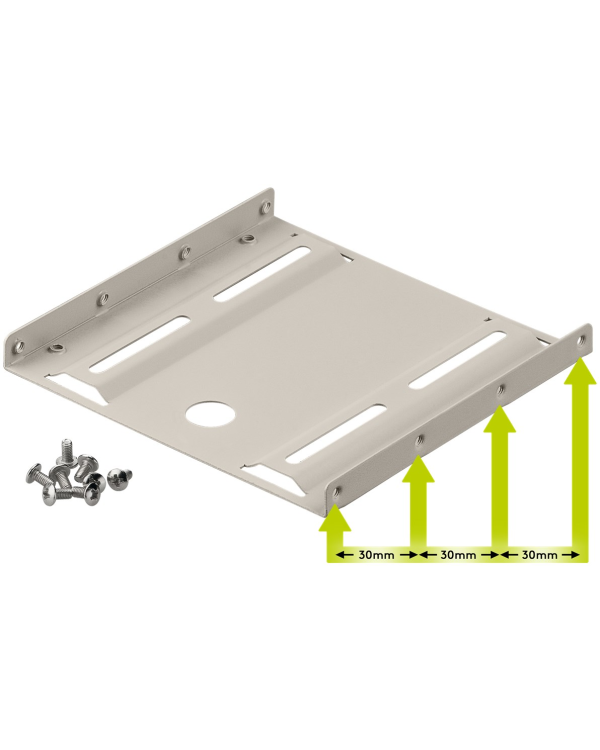 30mm 30mm 30mm