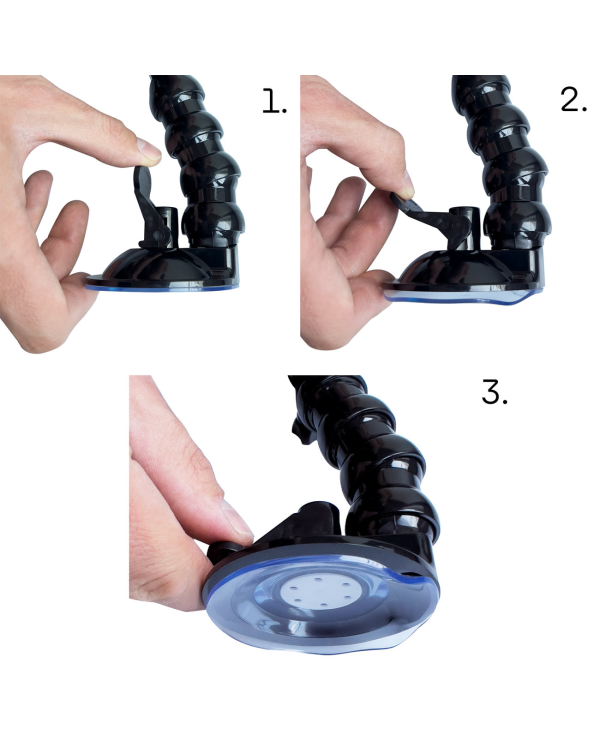 1.

2.

3.