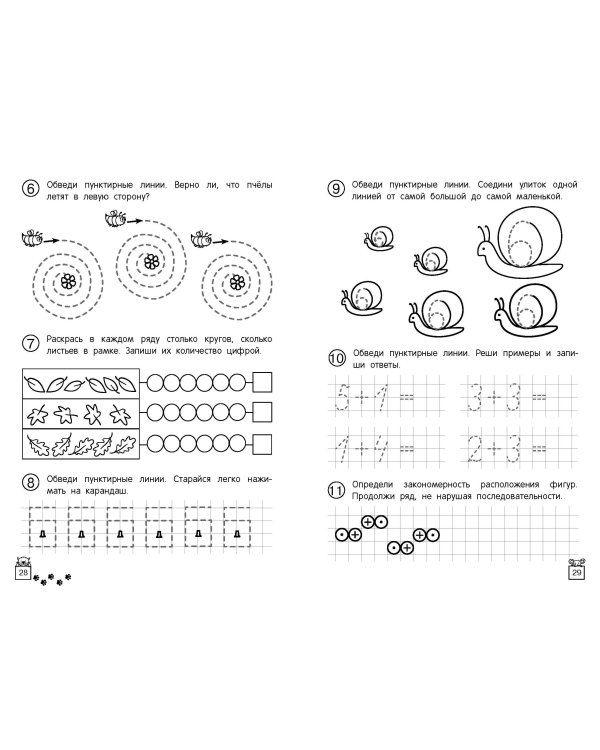 6 Обведи пунктирные линии. Верно ли, что пчёлы летят в левую сторону?

7 Раскрась в каждом ряду столько кругов, сколько листьев в рамке. Запиши их количество цифрой.

8 Обведи пунктирные линии. Старайся легко нажимать на карандаш.

28

9 Обведи пунктирные линии. Соедини улиток одной линией от самой большой до самой маленькой.

10 Обведи пунктирные линии. Реши примеры и запиши ответы.

$5+1=$ $3+3=$

$1+4=$ $2+3=$

11 Определи закономерность расположения фигур. Продолжи ряд, не нарушая последовательности.

29