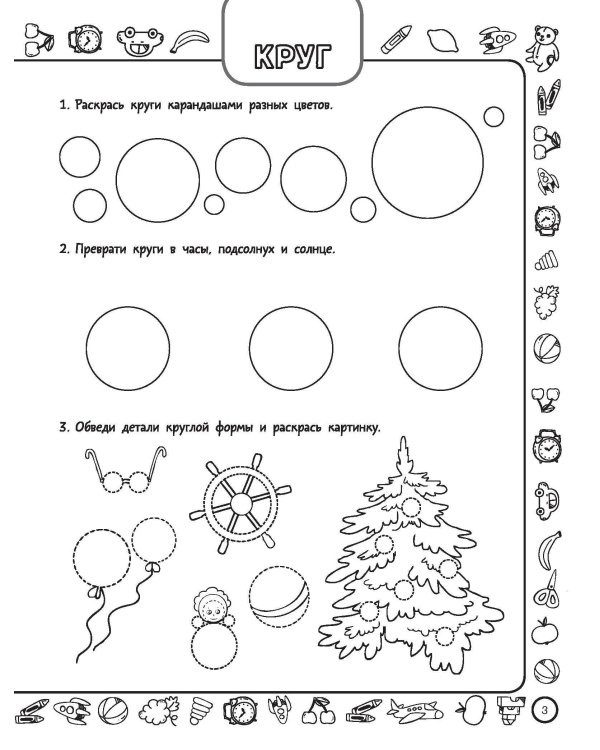 КРУГ

1. Раскрась круги карандашами разных цветов.

2. Преврати круги в часы, подсолнух и солнце.

3. Обведи детали круглой формы и раскрась картинку.

3