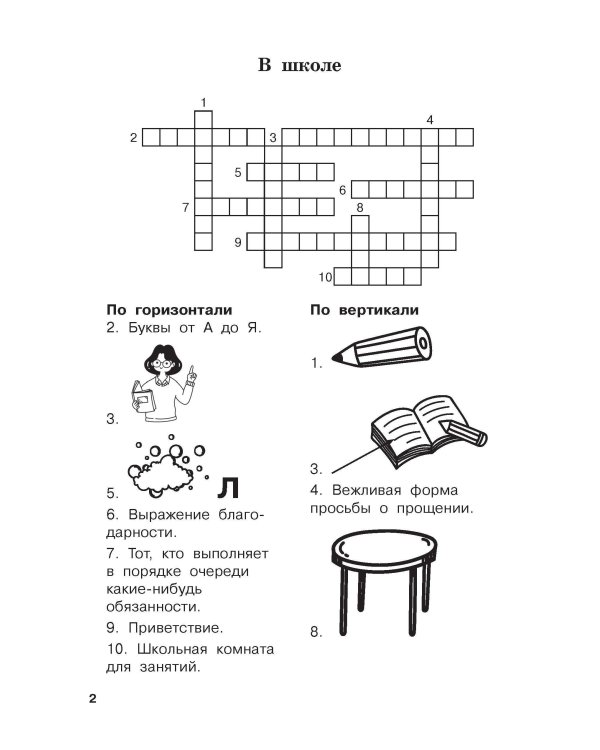 В школе

1
2
3
4
5
6
7
8
9
10

По горизонтали
2. Буквы от А до Я.

3.

5. Л

6. Выражение благодарности.

7. Тот, кто выполняет в порядке очереди какие-нибудь обязанности.

9. Приветствие.

10. Школьная комната для занятий.

По вертикали

1.

3.

4. Вежливая форма просьбы о прощении.

8.

2