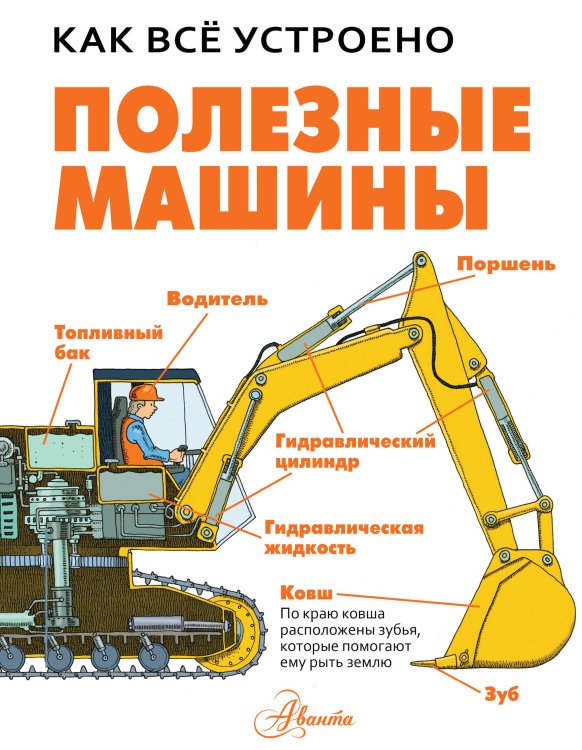 КАК ВСЁ УСТРОЕНО

ПОЛЕЗНЫЕ МАШИНЫ

Поршень

Водитель

Топливный бак

Гидравлический цилиндр

Гидравлическая жидкость

Ковш
По краю ковша расположены зубья, которые помогают ему рыть землю

Зуб

Аванта