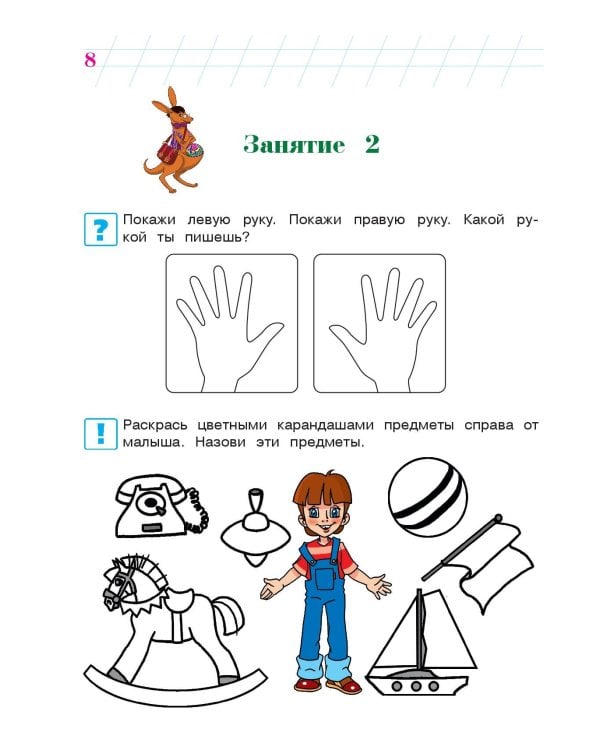 8

Занятие 2

?
Покажи левую руку. Покажи правую руку. Какой рукой ты пишешь?

!
Раскрась цветными карандашами предметы справа от малыша. Назови эти предметы.