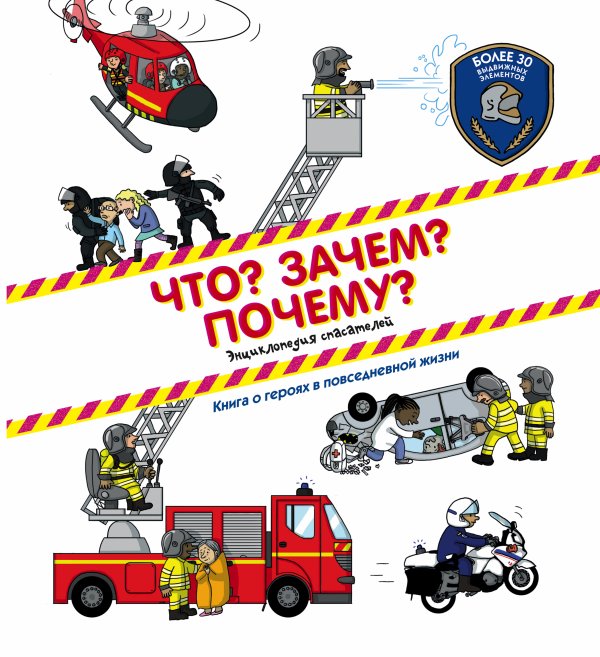 БОЛЕЕ 30
ВЫДВИЖНЫХ ЭЛЕМЕНТОВ

ЧТО? ЗАЧЕМ? ПОЧЕМУ?

Энциклопедия спасателей

Книга о героях в повседневной жизни