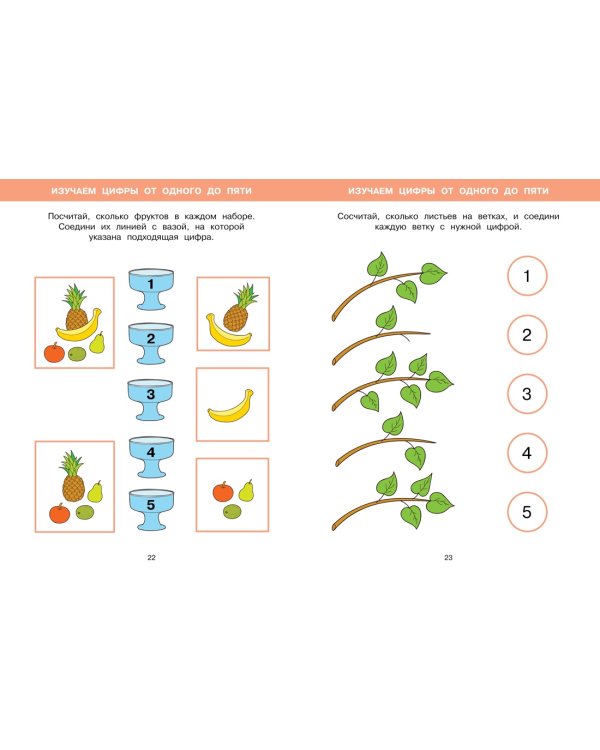 ИЗУЧАЕМ ЦИФРЫ ОТ ОДНОГО ДО ПЯТИ

Посчитай, сколько фруктов в каждом наборе. Соедини их линией с вазой, на которой указана подходящая цифра.

1
2
3
4
5

22

ИЗУЧАЕМ ЦИФРЫ ОТ ОДНОГО ДО ПЯТИ

Сосчитай, сколько листьев на ветках, и соедини каждую ветку с нужной цифрой.

1
2
3
4
5

23