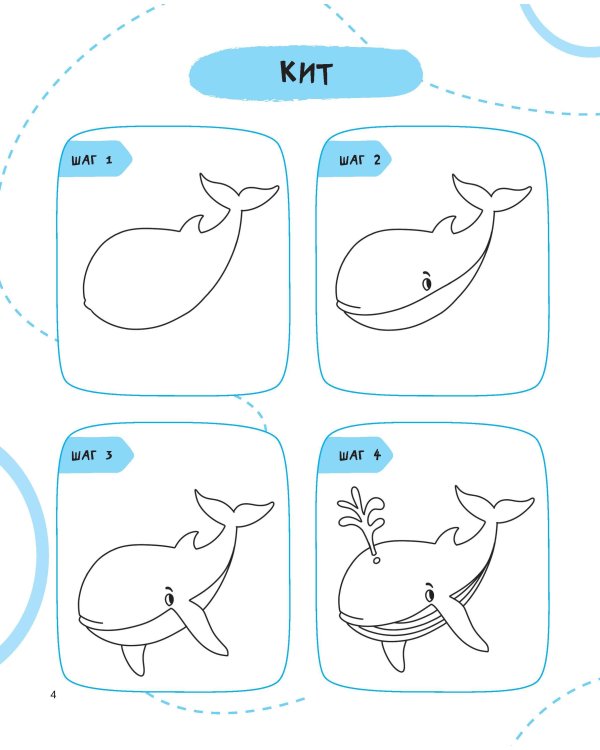 КИТ

ШАГ 1

ШАГ 2

ШАГ 3

ШАГ 4

4