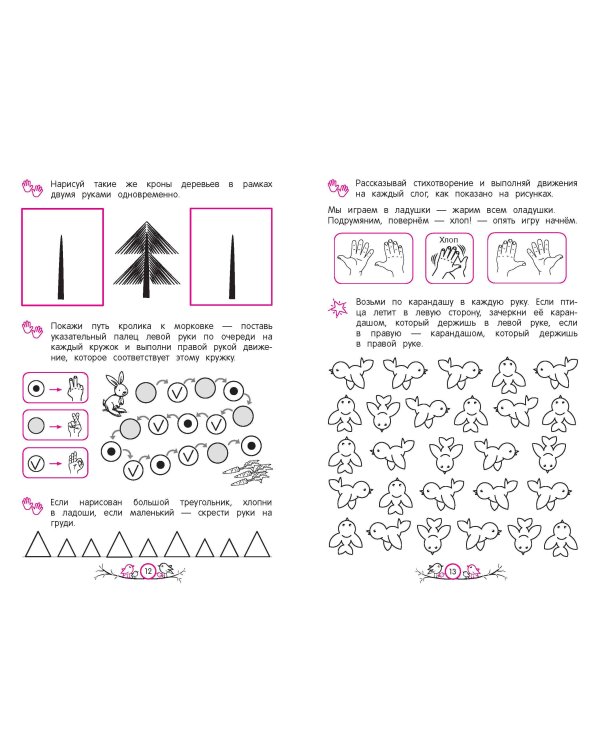 Нарисуй такие же кроны деревьев в рамках двумя руками одновременно.

Покажи путь кролика к морковке — поставь указательный палец левой руки по очереди на каждый кружок и выполни правой рукой движение, которое соответствует этому кружку.

Если нарисован большой треугольник, хлопни в ладоши, если маленький — скрести руки на груди.

12

Рассказывай стихотворение и выполняй движения на каждый слог, как показано на рисунках.

Мы играем в ладушки — жарим всем оладушки. Подрумяним, повернём — хлоп! — опять игру начнём.

Хлоп

Возьми по карандашу в каждую руку. Если птица летит в левую сторону, зачеркни её карандашом, который держишь в левой руке, если в правую — карандашом, который держишь в правой руке.

13