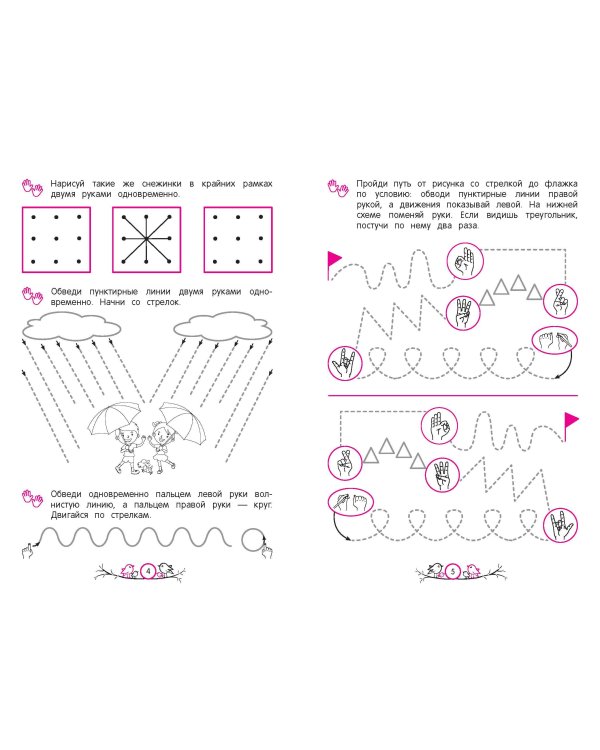 Нарисуй такие же снежинки в крайних рамках двумя руками одновременно.

Обведи пунктирные линии двумя руками одновременно. Начни со стрелок.

Обведи одновременно пальцем левой руки волнистую линию, а пальцем правой руки — круг. Двигайся по стрелкам.

4

Пройди путь от рисунка со стрелкой до флажка по условию: обводи пунктирные линии правой рукой, а движения показывай левой. На нижней схеме поменяй руки. Если видишь треугольник, постучи по нему два раза.

5