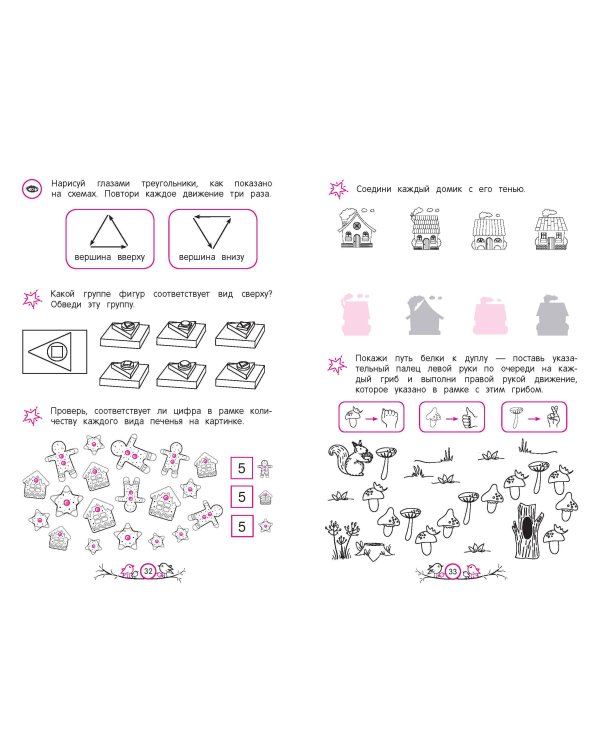 Нарисуй глазами треугольники, как показано на схемах. Повтори каждое движение три раза.

вершина вверху

вершина внизу

Какой группе фигур соответствует вид сверху? Обведи эту группу.

Проверь, соответствует ли цифра в рамке количеству каждого вида печенья на картинке.

5

5

5

32

Соедини каждый домик с его тенью.

Покажи путь белки к дуплу — поставь указательный палец левой руки по очереди на каждый гриб и выполни правой рукой движение, которое указано в рамке с этим грибом.

33