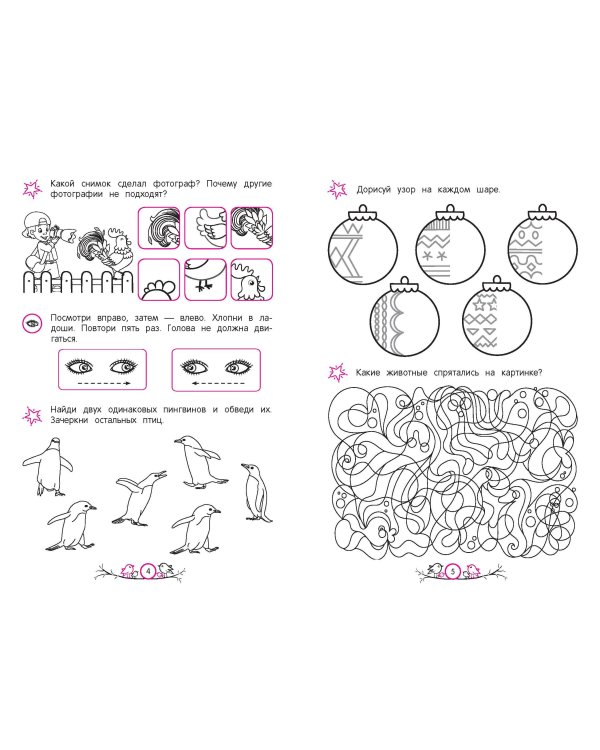 Какой снимок сделал фотограф? Почему другие фотографии не подходят?

Посмотри вправо, затем — влево. Хлопни в ладоши. Повтори пять раз. Голова не должна двигаться.

Найди двух одинаковых пингвинов и обведи их. Зачеркни остальных птиц.

4

Дорисуй узор на каждом шаре.

Какие животные спрятались на картинке?

5