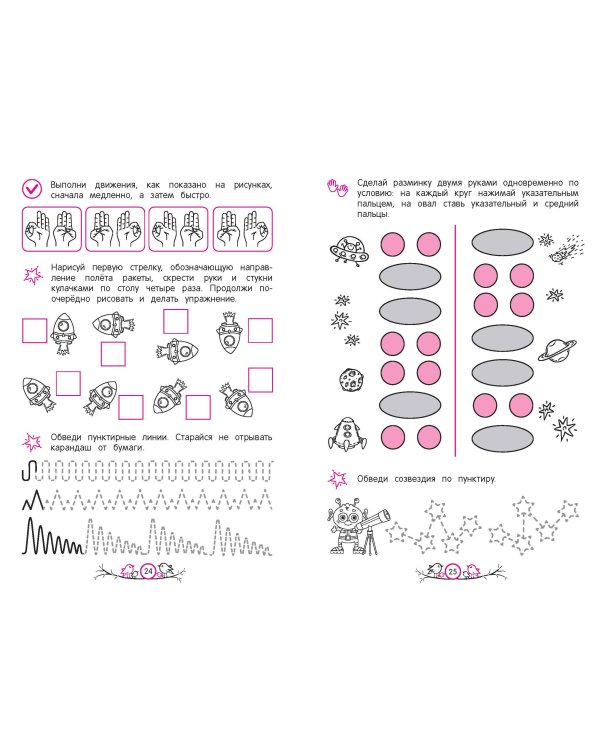 Выполни движения, как показано на рисунках, сначала медленно, а затем быстро.

Нарисуй первую стрелку, обозначающую направление полёта ракеты, скрести руки и стукни кулачками по столу четыре раза. Продолжи поочерёдно рисовать и делать упражнение.

Обведи пунктирные линии. Старайся не отрывать карандаш от бумаги.

24

Сделай разминку двумя руками одновременно по условию: на каждый круг нажимай указательным пальцем, на овал ставь указательный и средний пальцы.

Обведи созвездия по пунктиру.

25