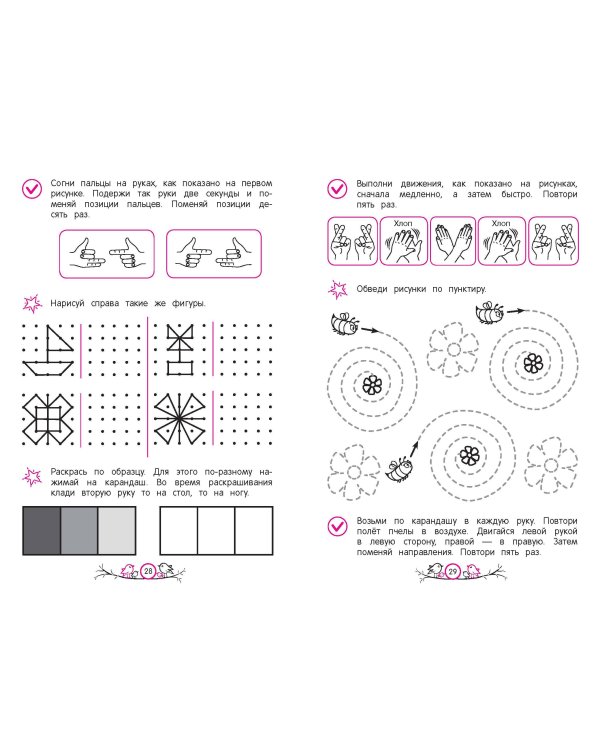 Согни пальцы на руках, как показано на первом рисунке. Подержи так руки две секунды и поменяй позиции пальцев. Поменяй позиции десять раз.

Нарисуй справа такие же фигуры.

Раскрась по образцу. Для этого по-разному нажимай на карандаш. Во время раскрашивания клади вторую руку то на стол, то на ногу.

28

Выполни движения, как показано на рисунках, сначала медленно, а затем быстро. Повтори пять раз.

Хлоп

Хлоп

Обведи рисунки по пунктиру.

Возьми по карандашу в каждую руку. Повтори полёт пчелы в воздухе. Двигайся левой рукой в левую сторону, правой — в правую. Затем поменяй направления. Повтори пять раз.

29