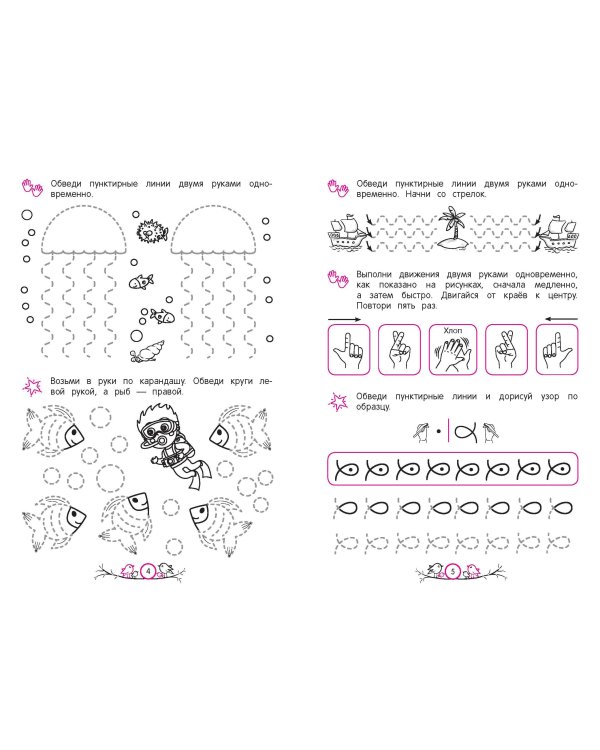 Обведи пунктирные линии двумя руками одновременно.

Возьми в руки по карандашу. Обведи круги левой рукой, а рыб — правой.

4

Обведи пунктирные линии двумя руками одновременно. Начни со стрелок.

Выполни движения двумя руками одновременно, как показано на рисунках, сначала медленно, а затем быстро. Двигайся от краёв к центру. Повтори пять раз.

Хлоп

Обведи пунктирные линии и дорисуй узор по образцу.

5