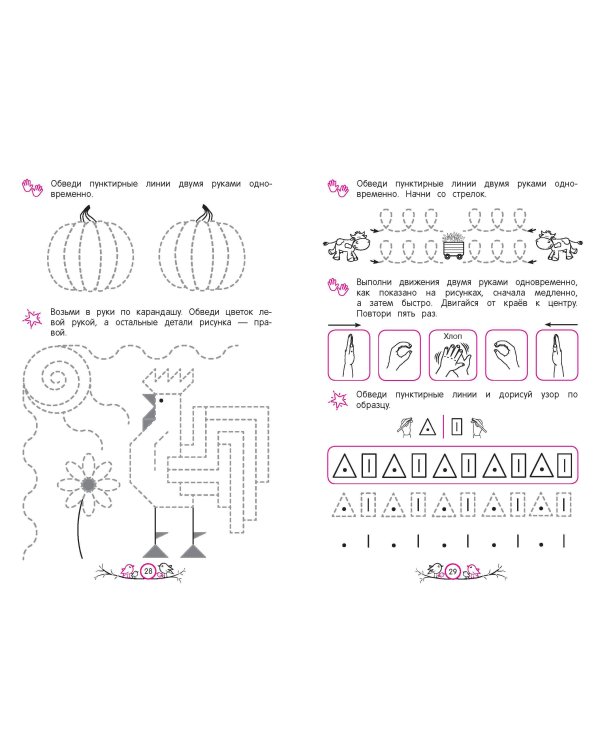 Обведи пунктирные линии двумя руками одновременно.

Возьми в руки по карандашу. Обведи цветок левой рукой, а остальные детали рисунка — правой.

28

Обведи пунктирные линии двумя руками одновременно. Начни со стрелок.

Выполни движения двумя руками одновременно, как показано на рисунках, сначала медленно, а затем быстро. Двигайся от краёв к центру. Повтори пять раз.

Хлоп

Обведи пунктирные линии и дорисуй узор по образцу.

29