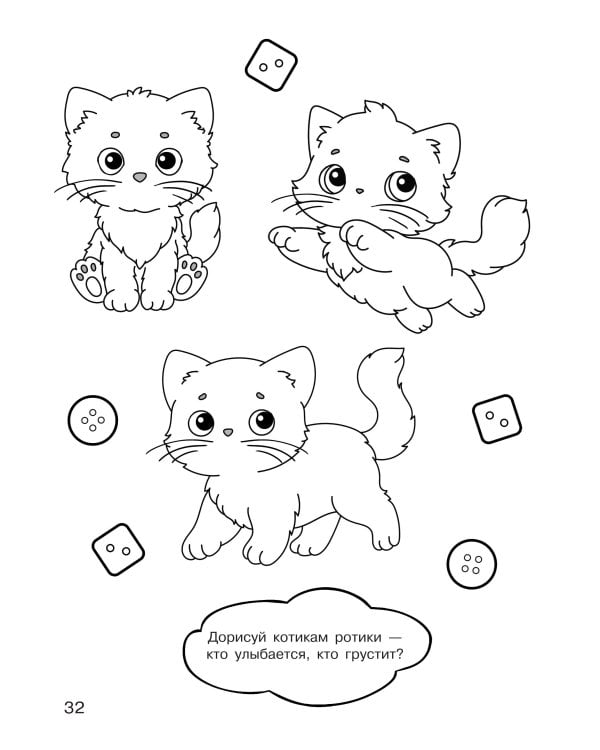 Дорисуй котикам ротики — кто улыбается, кто грустит?

32