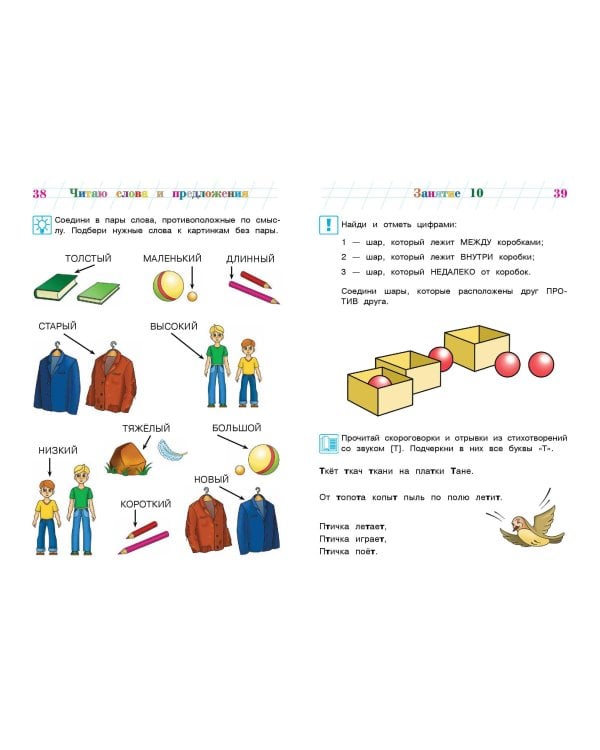 38 Читаю слова и предложения

Соедини в пары слова, противоположные по смыслу. Подбери нужные слова к картинкам без пары.

ТОЛСТЫЙ

МАЛЕНЬКИЙ

ДЛИННЫЙ

СТАРЫЙ

ВЫСОКИЙ

ТЯЖЕЛЫЙ

БОЛЬШОЙ

НИЗКИЙ

НОВЫЙ

КОРОТКИЙ

Занятие 10 39

Найди и отметь цифрами:

1 — шар, который лежит МЕЖДУ коробками;

2 — шар, который лежит ВНУТРИ коробки;

3 — шар, который НЕДАЛЕКО от коробок.

Соедини шары, которые расположены друг ПРОТИВ друга.

Прочитай скороговорки и отрывки из стихотворений со звуком [Т]. Подчеркни в них все буквы «Т».

Ткёт ткач ткани на платки Тане.

От топота копыт пыль по полю летит.

Птичка летает,
Птичка играет,
Птичка поёт.