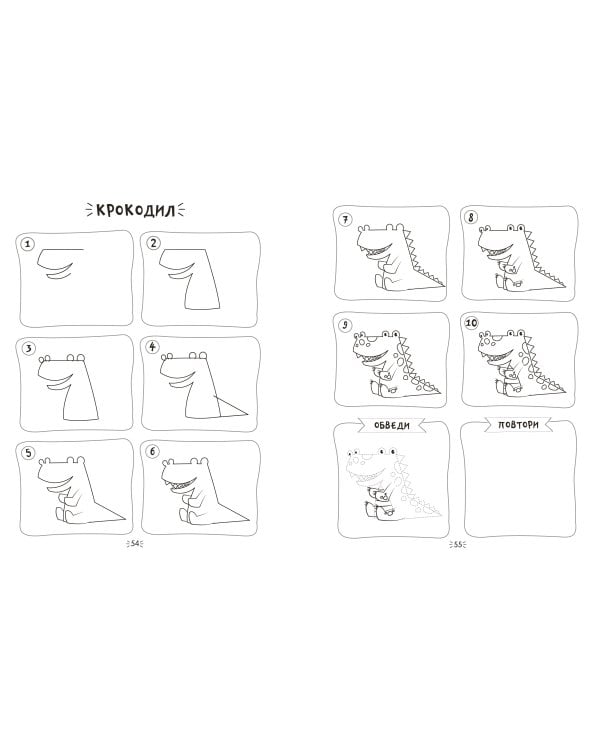 КРОКОДИЛ

1

2

3

4

5

6

54

7

8

9

10

ОБВЕДИ

ПОВТОРИ

55