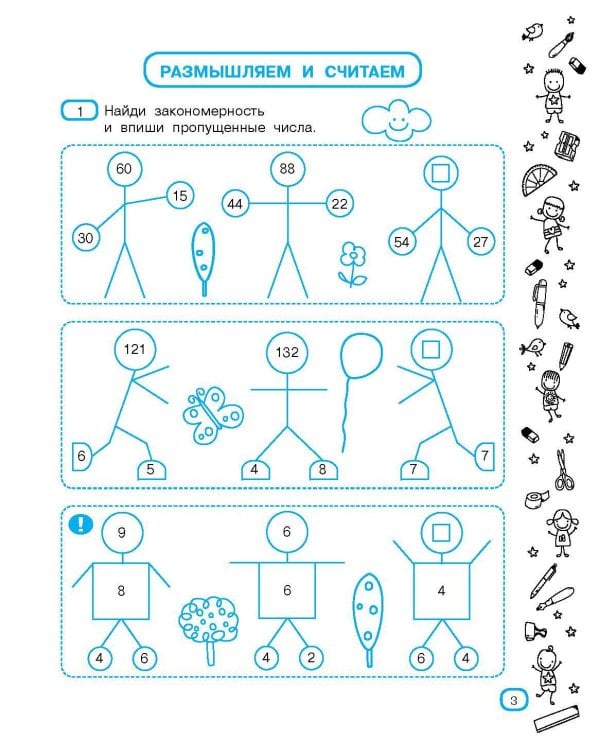 РАЗМЫШЛЯЕМ И СЧИТАЕМ

1 Найди закономерность и впиши пропущенные числа.

60
15
30
88
44
22
54
27

121
6
5
132
4
8
7
7

!
9
8
4
6
6
6
4
2
4
6
4

3