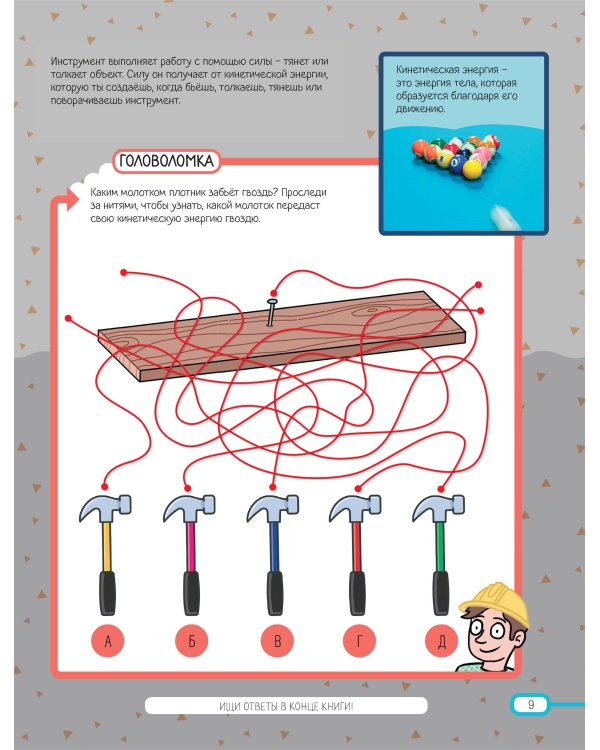 Инструмент выполняет работу с помощью силы – тянет или толкает объект. Силу он получает от кинетической энергии, которую ты создаёшь, когда бьёшь, толкаешь, тянешь или поворачиваешь инструмент.

Кинетическая энергия – это энергия тела, которая образуется благодаря его движению.

ГОЛОВОЛОМКА

Каким молотком плотник забьёт гвоздь? Проследи за нитями, чтобы узнать, какой молоток передаст свою кинетическую энергию гвоздю.

А

Б

В

Г

Д

ИЩИ ОТВЕТЫ В КОНЦЕ КНИГИ!

9