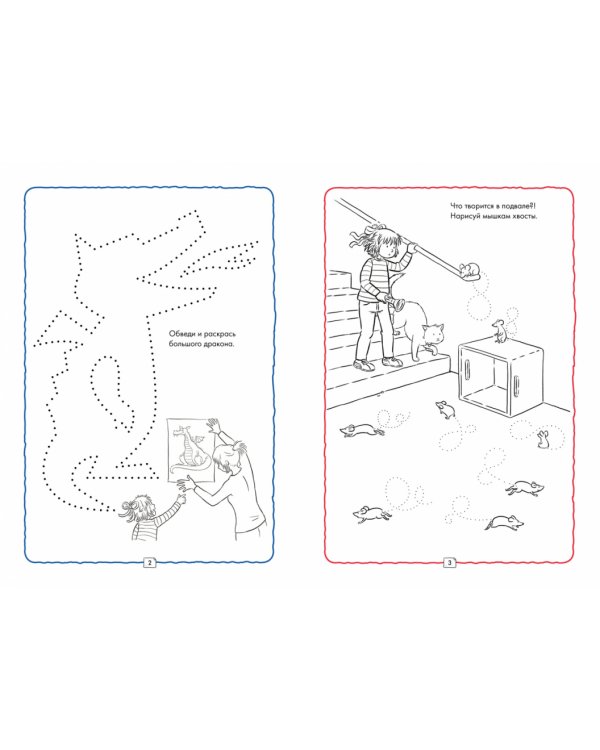 Обведи и раскрась большого дракона.

2

Что творится в подвале?!
Нарисуй мышкам хвосты.

3