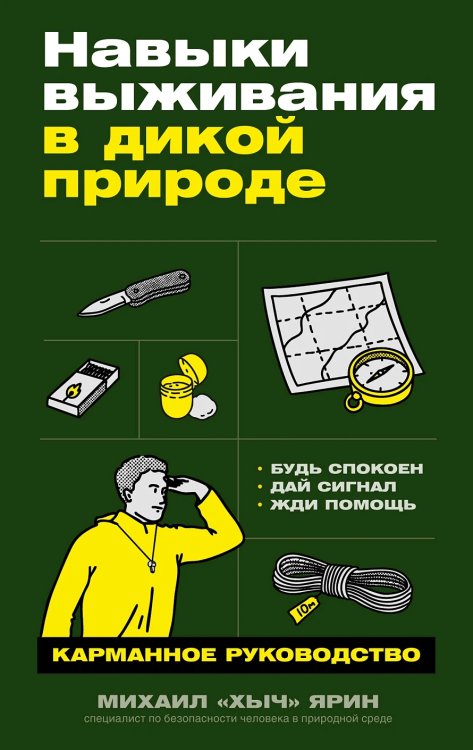 Навыки выживания в дикой природе

• БУДЬ СПОКОЕН
• ДАЙ СИГНАЛ
• ЖДИ ПОМОЩЬ

10м

КАРМАННОЕ РУКОВОДСТВО

МИХАИЛ «ХЫЧ» ЯРИН
специалист по безопасности человека в природной среде