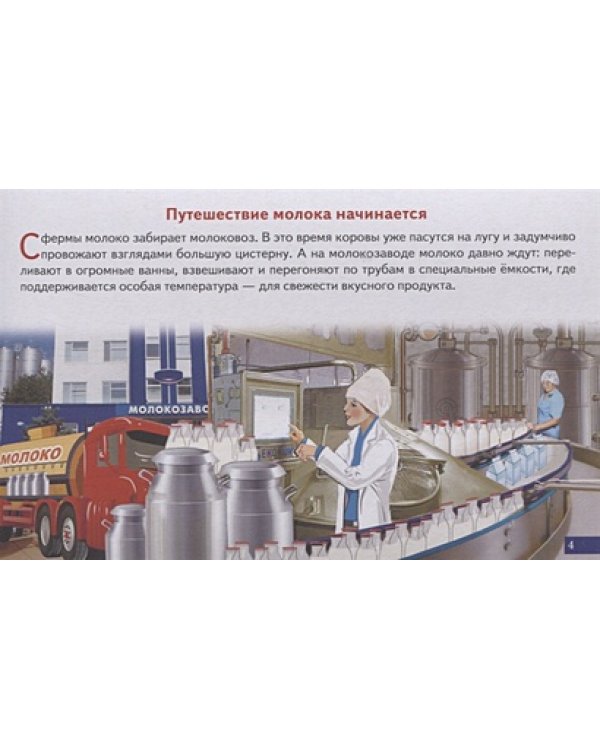 Путешествие молока начинается

С фермы молоко забирает молоковоз. В это время коровы уже пасутся на лугу и задумчиво провожают взглядами большую цистерну. А на молокозаводе молоко давно ждут: переливают в огромные ванны, взвешивают и перегоняют по трубам в специальные ёмкости, где поддерживается особая температура — для свежести вкусного продукта.

МОЛОКОЗАВО

МОЛОКО

4