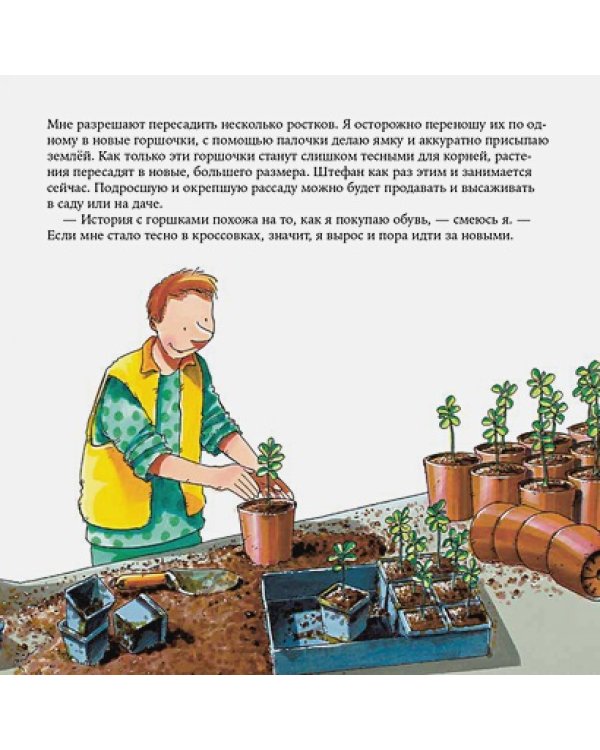 Мне разрешают пересадить несколько ростков. Я осторожно переношу их по одному в новые горшочки, с помощью палочки делаю ямку и аккуратно присыпаю землёй. Как только эти горшочки станут слишком тесными для корней, растения пересадят в новые, большего размера. Штефан как раз этим и занимается сейчас. Подросшую и окрепшую рассаду можно будет продавать и высаживать в саду или на даче.

— История с горшками похожа на то, как я покупаю обувь, — смеюсь я. — Если мне стало тесно в кроссовках, значит, я вырос и пора идти за новыми.