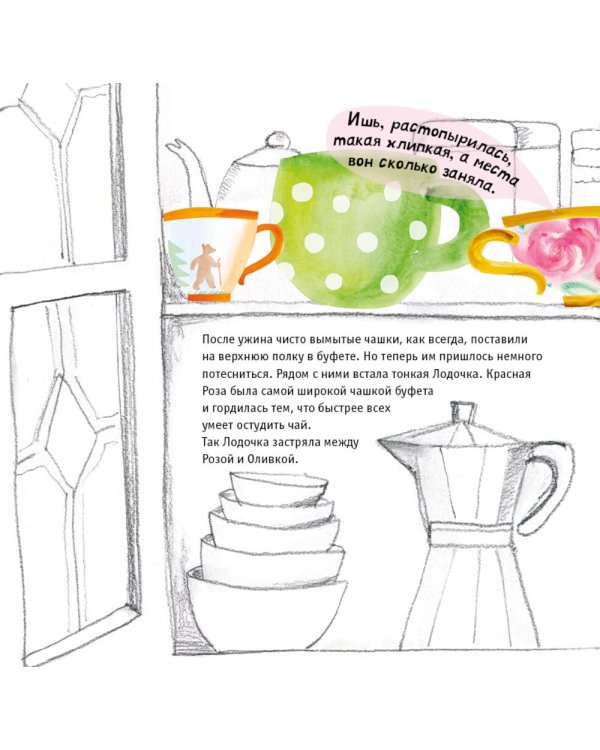 Ишь, растопырилась, такая хлипкая, а места вон сколько заняла.

После ужина чисто вымытые чашки, как всегда, поставили на верхнюю полку в буфете. Но теперь им пришлось немного потесниться. Рядом с ними встала тонкая Лодочка. Красная Роза была самой широкой чашкой буфета и гордилась тем, что быстрее всех умеет остудить чай. Так Лодочка застряла между Розой и Оливкой.