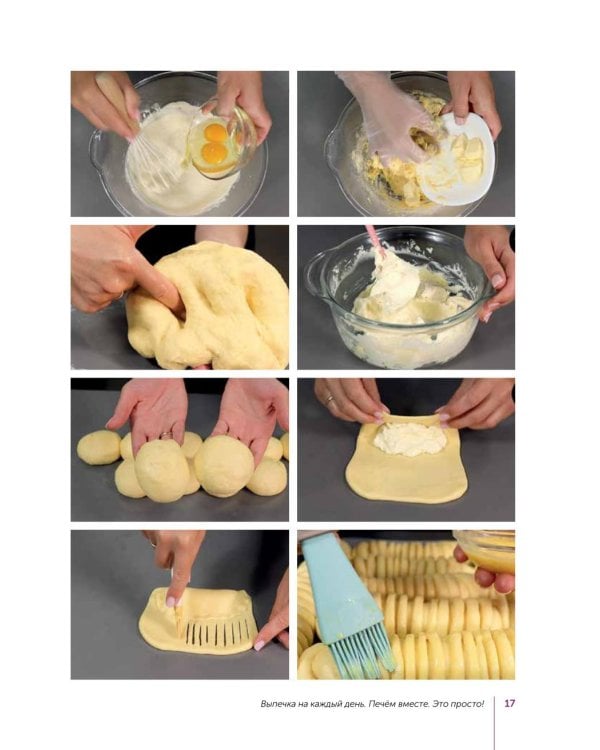 Выпечка на каждый день. Печём вместе. Это просто! 17