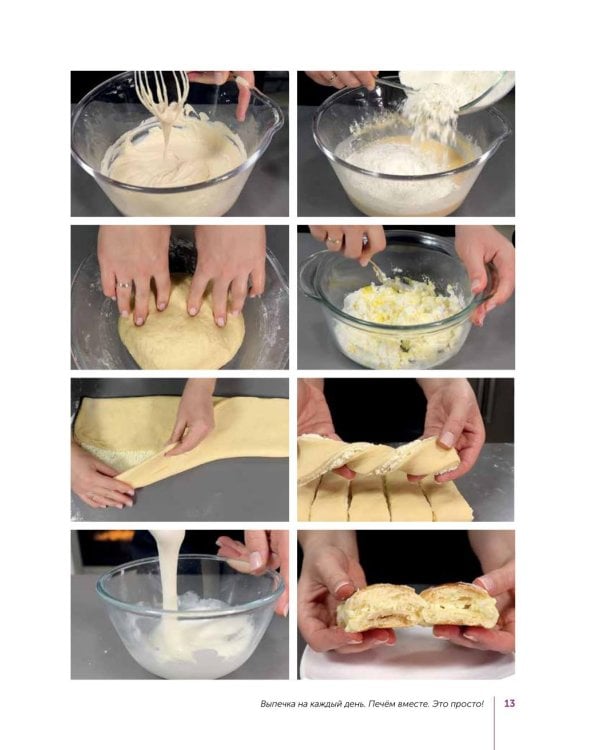 Выпечка на каждый день. Печём вместе. Это просто!

13