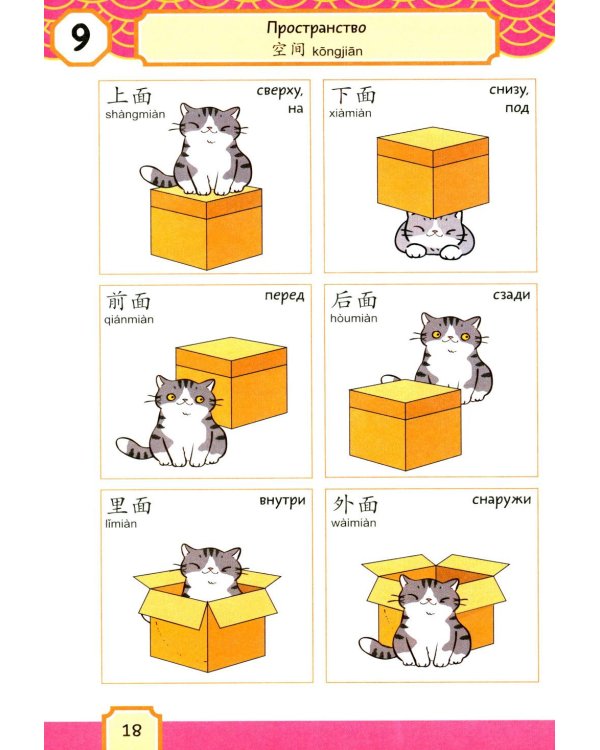 9

Пространство
空间 kōngjiān

上面
shàngmiàn
сверху, на

下面
xiàmiàn
снизу, под

前面
qiánmiàn
перед

后面
hòumiàn
сзади

里面
lǐmiàn
внутри

外面
wàimiàn
снаружи

18